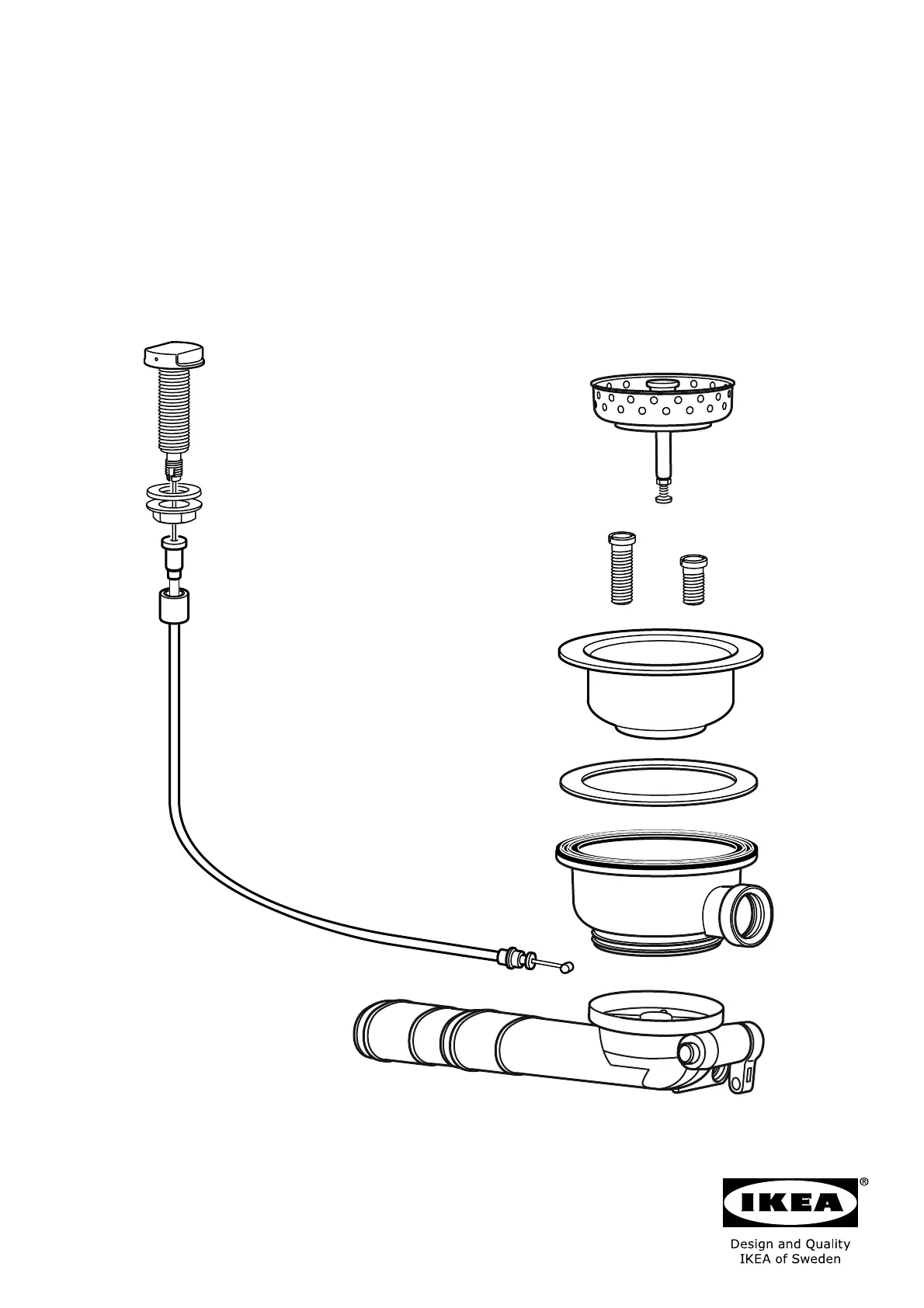 IKEA®

Design and Quality
IKEA of Sweden