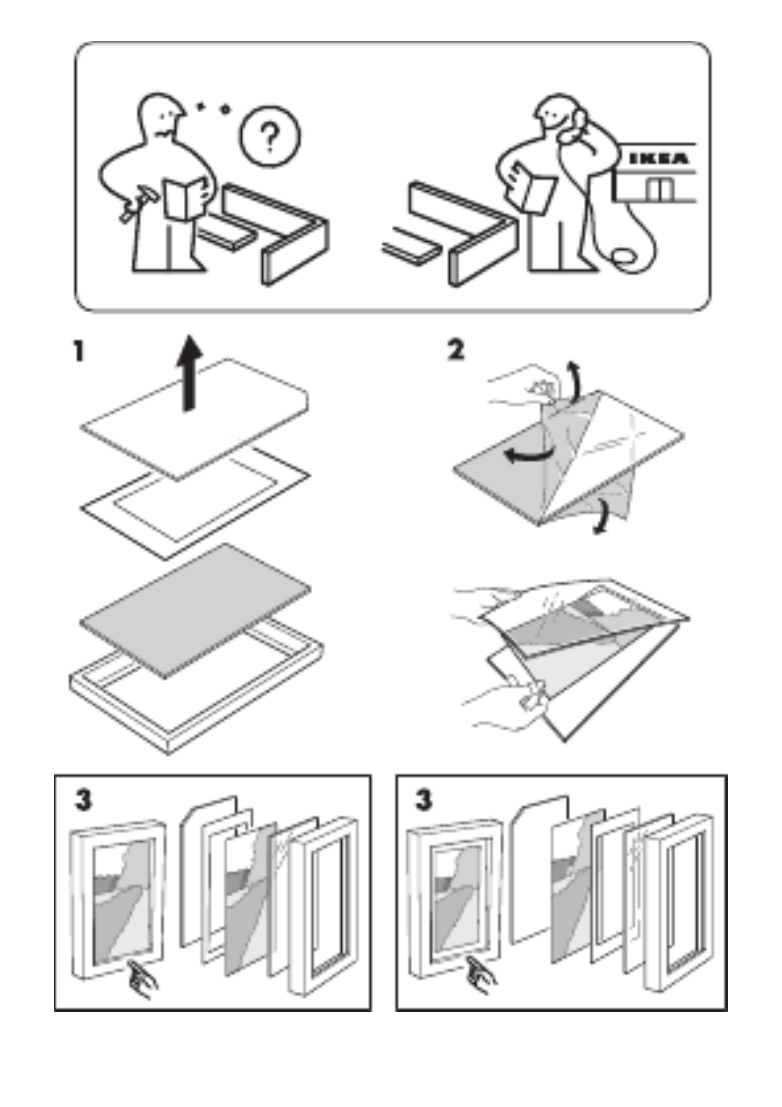 ?

IKEA

1

2

3

3