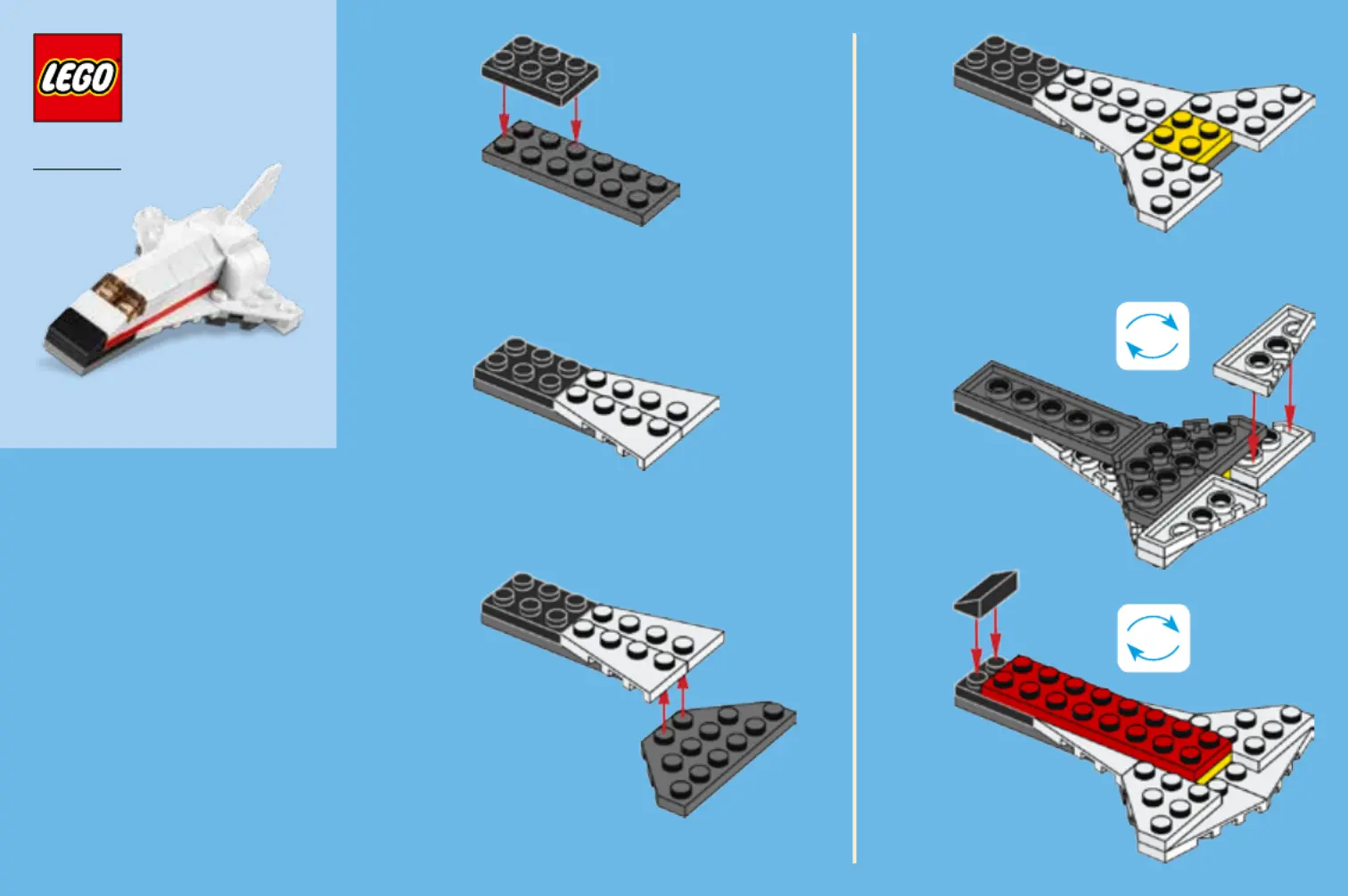 LEGO