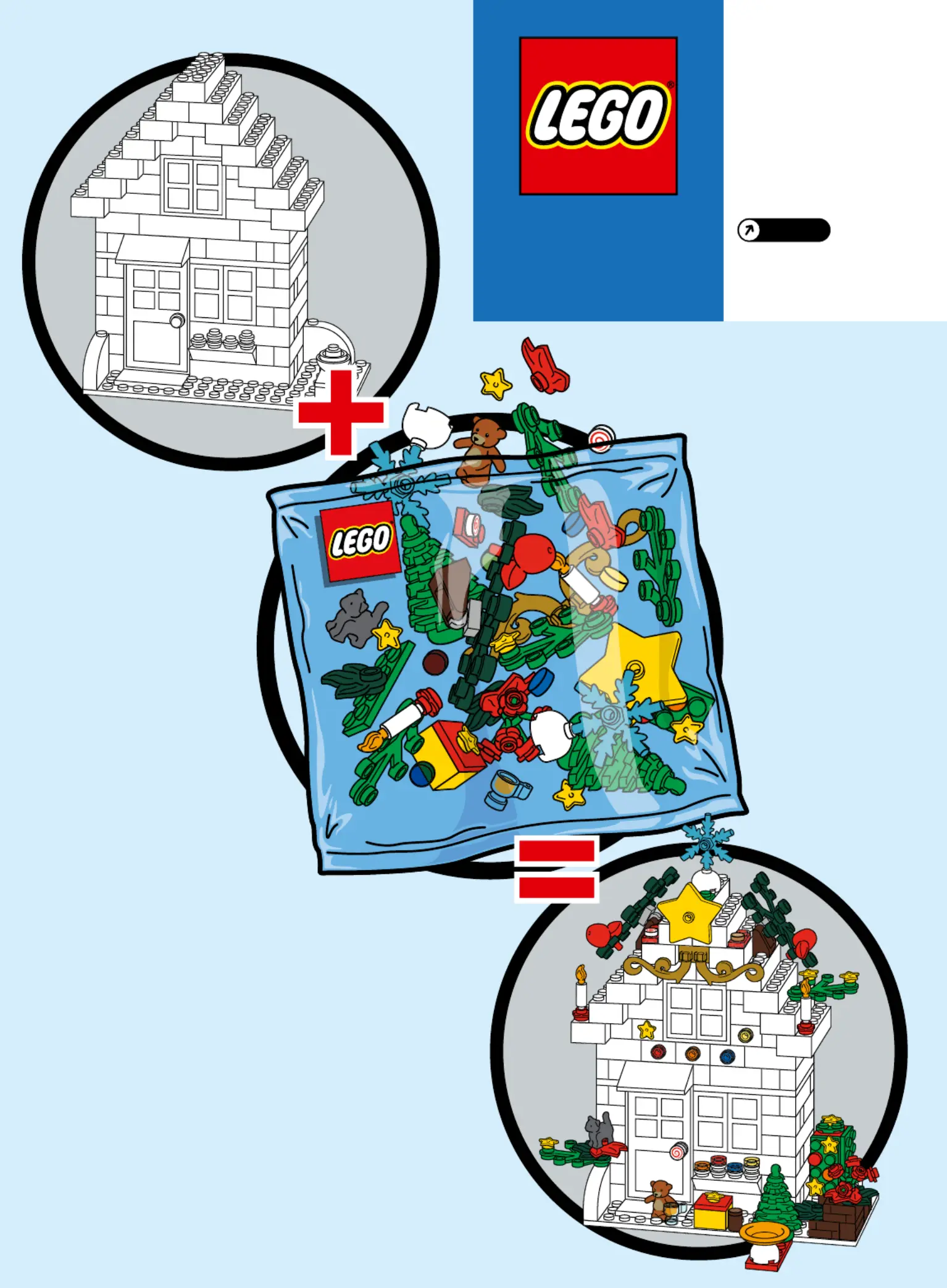 LEGO

LEGO