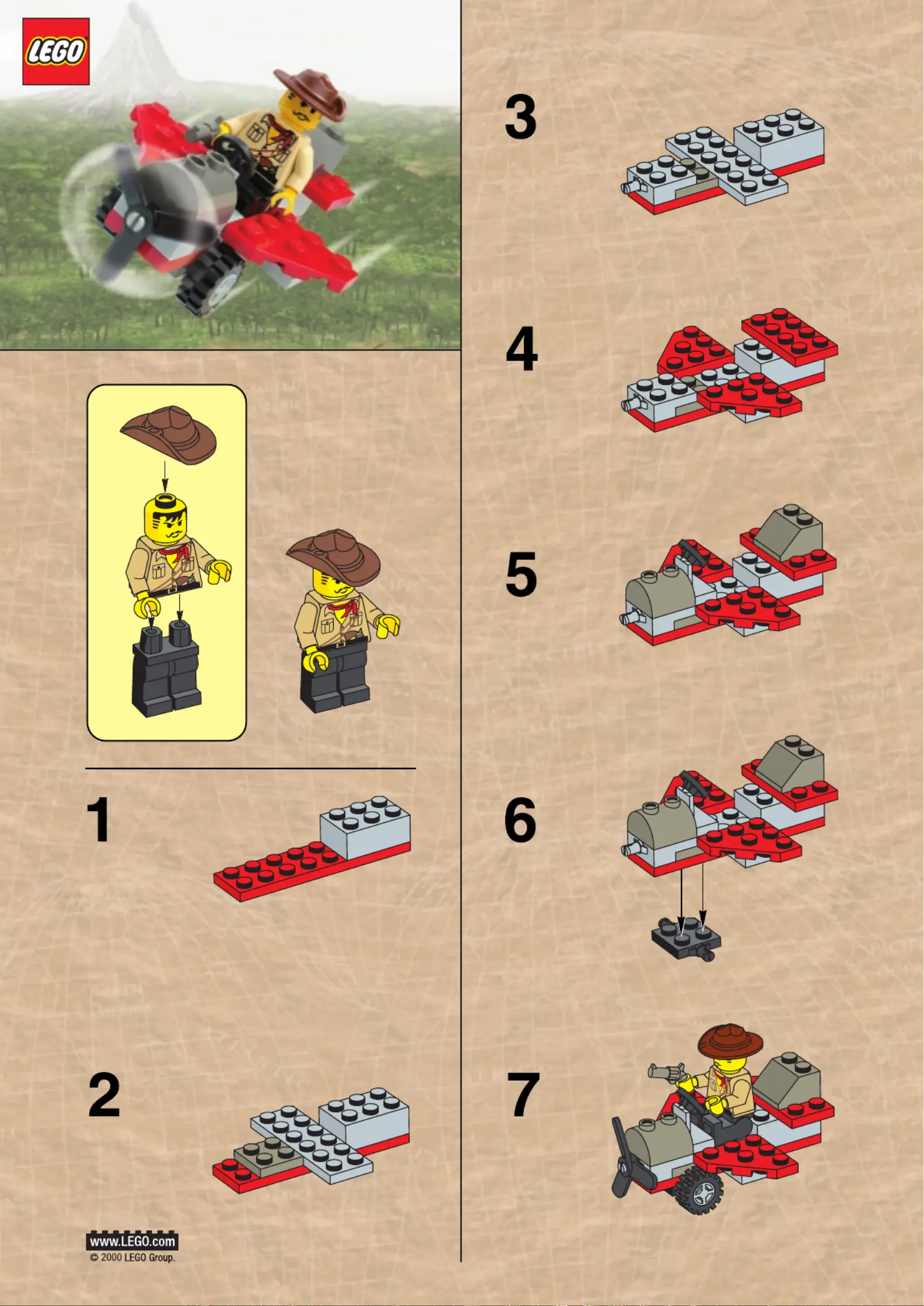 LEGO

1

2

www.LEGO.com
© 2000 LEGO Group.

3

4

5

6

7