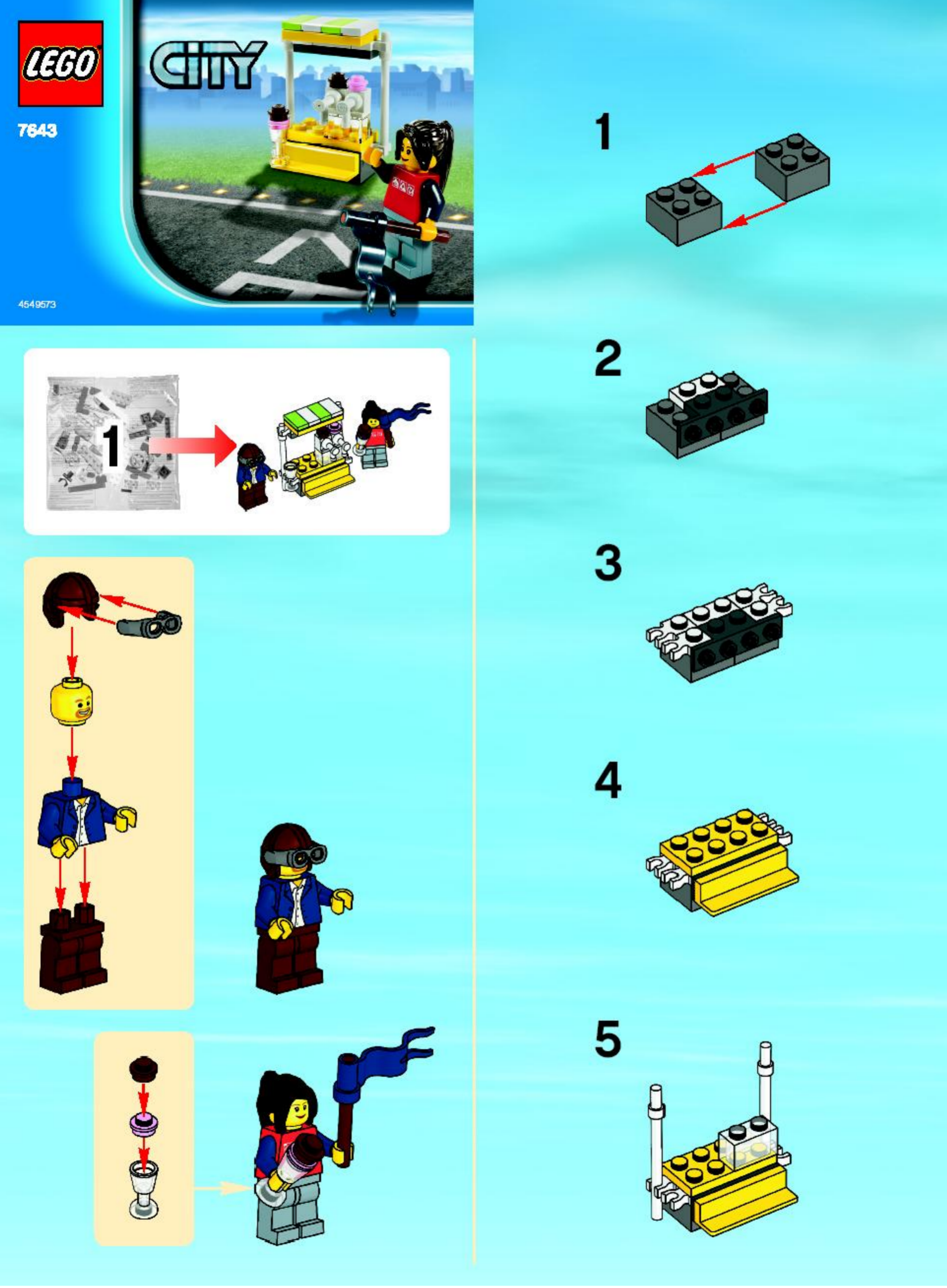 LEGO

CITY

7643

4549573

1

1

2

3

4

5