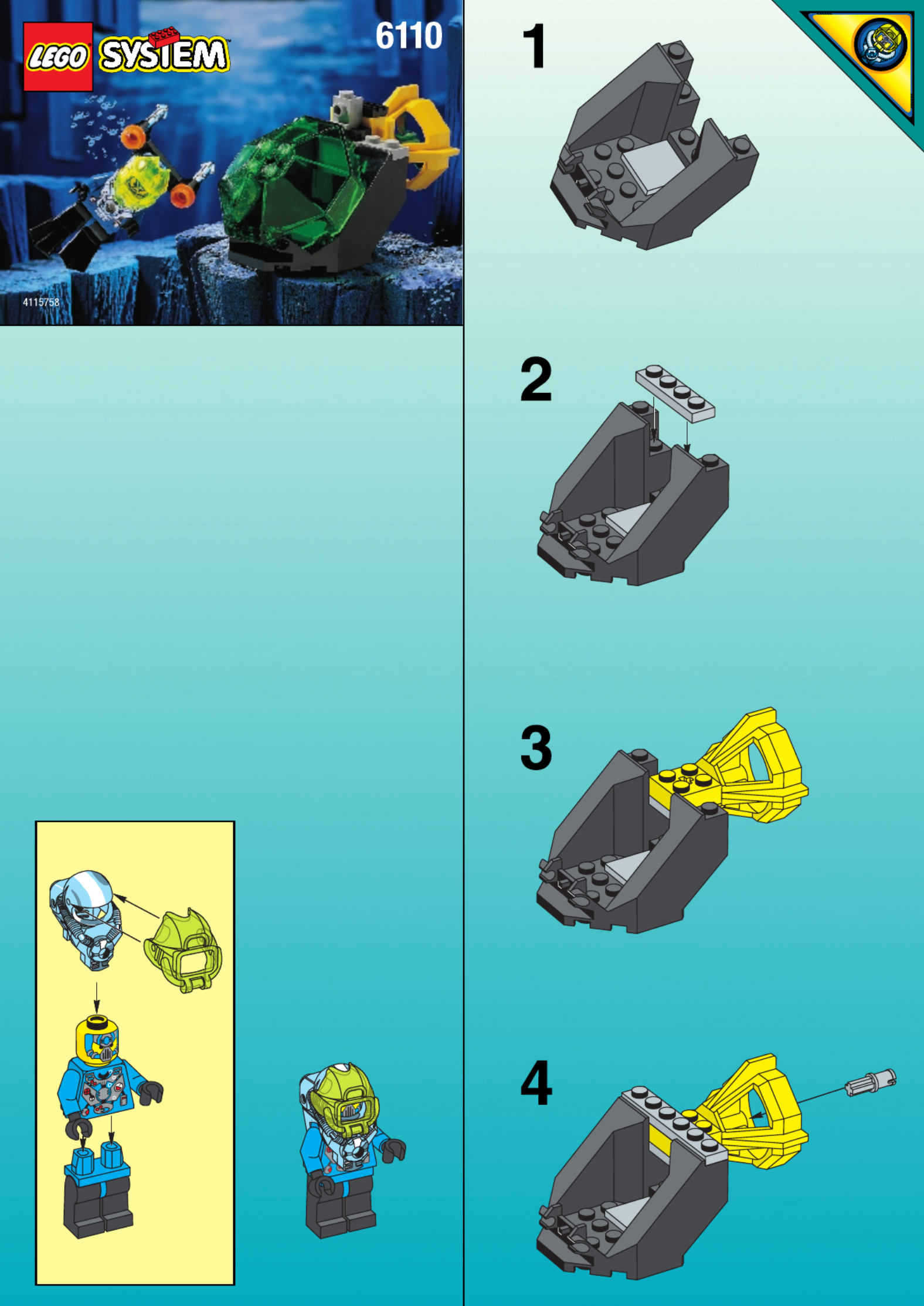 LEGO SYSTEM

6110

4115758

1

2

3

4