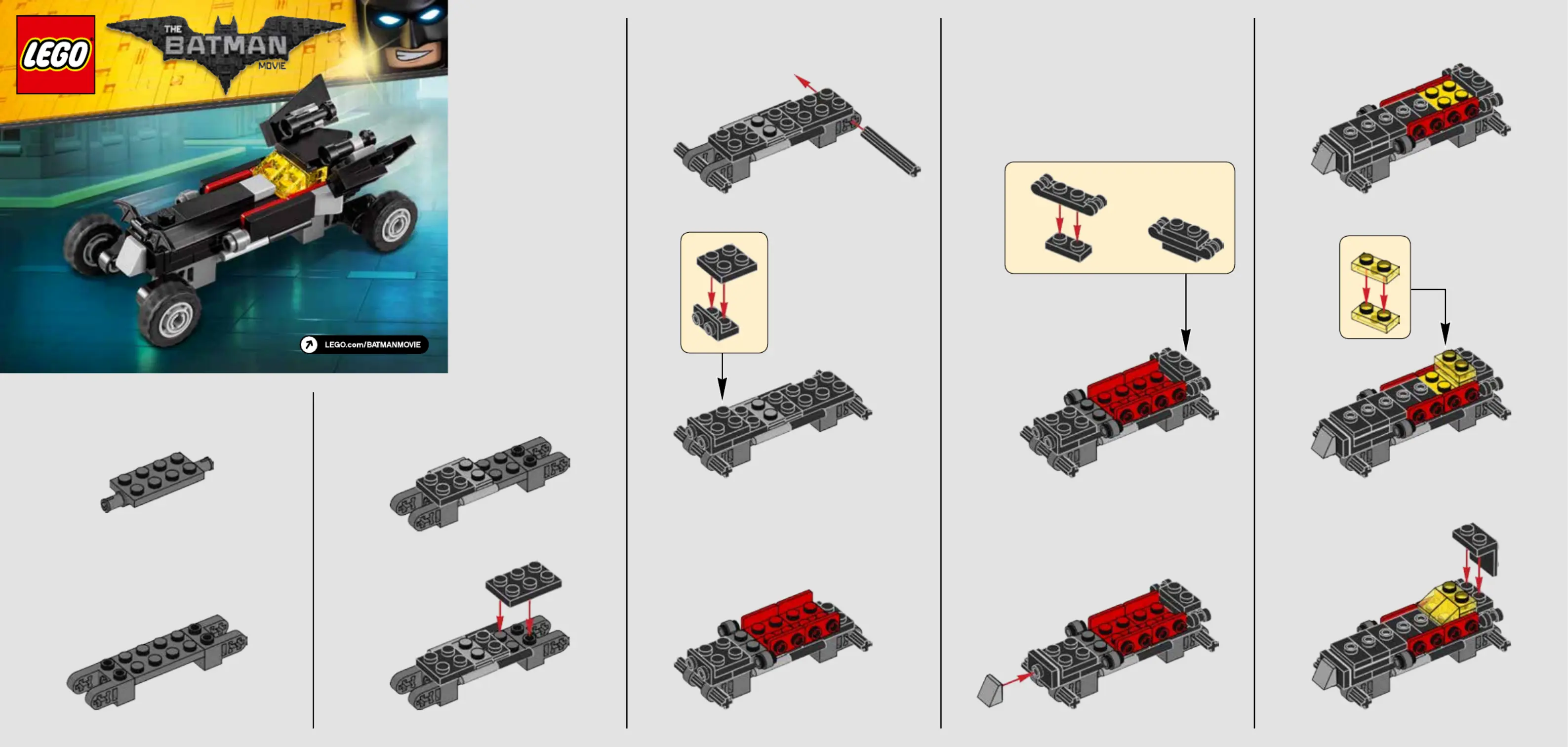 LEGO
THE BATMAN MOVIE
LEGO.com/BATMANMOVIE