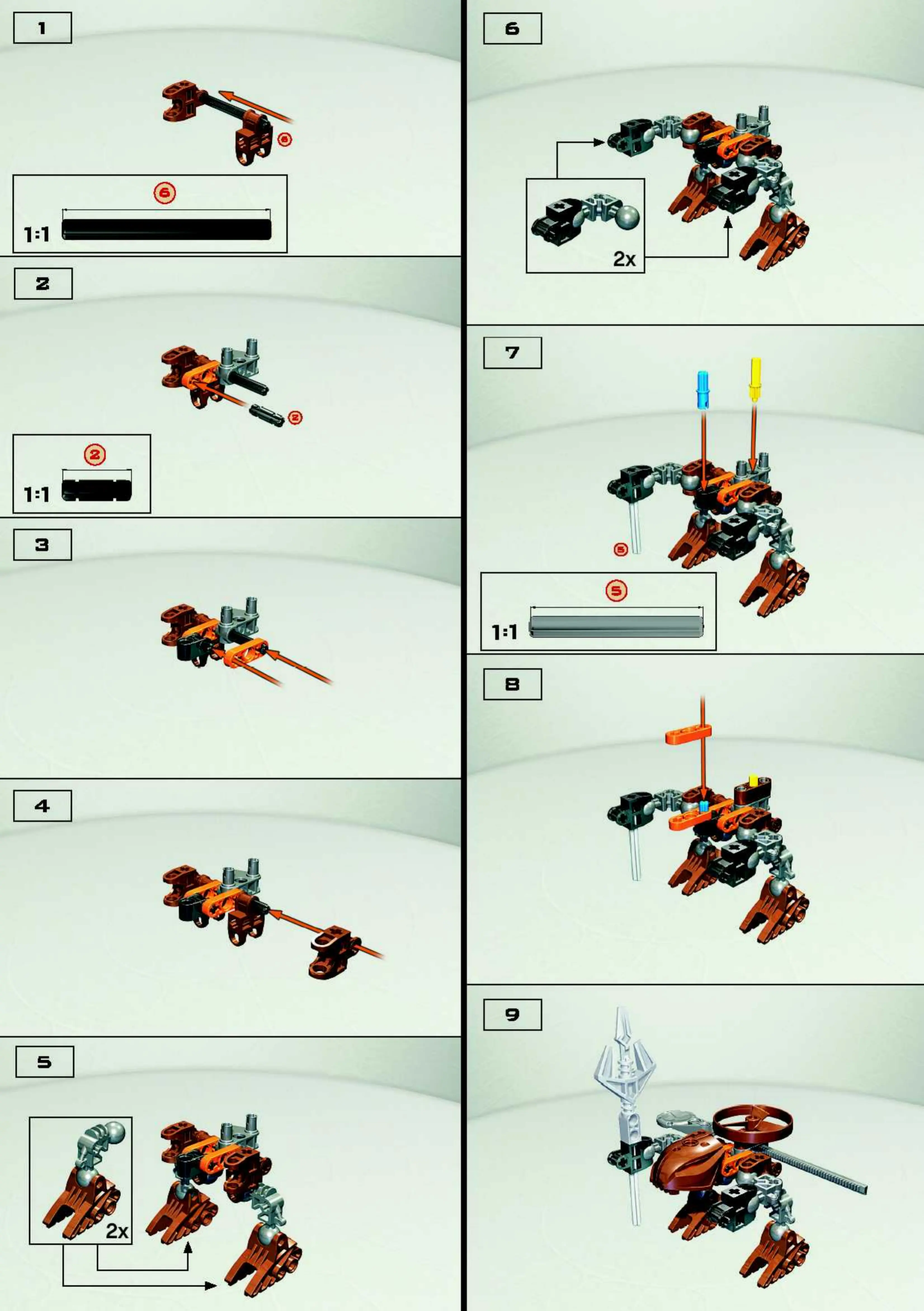 1

6

6

1:1

2

2

2

1:1

3

4

5

2x

6

2x

7

5

5

1:1

8

9