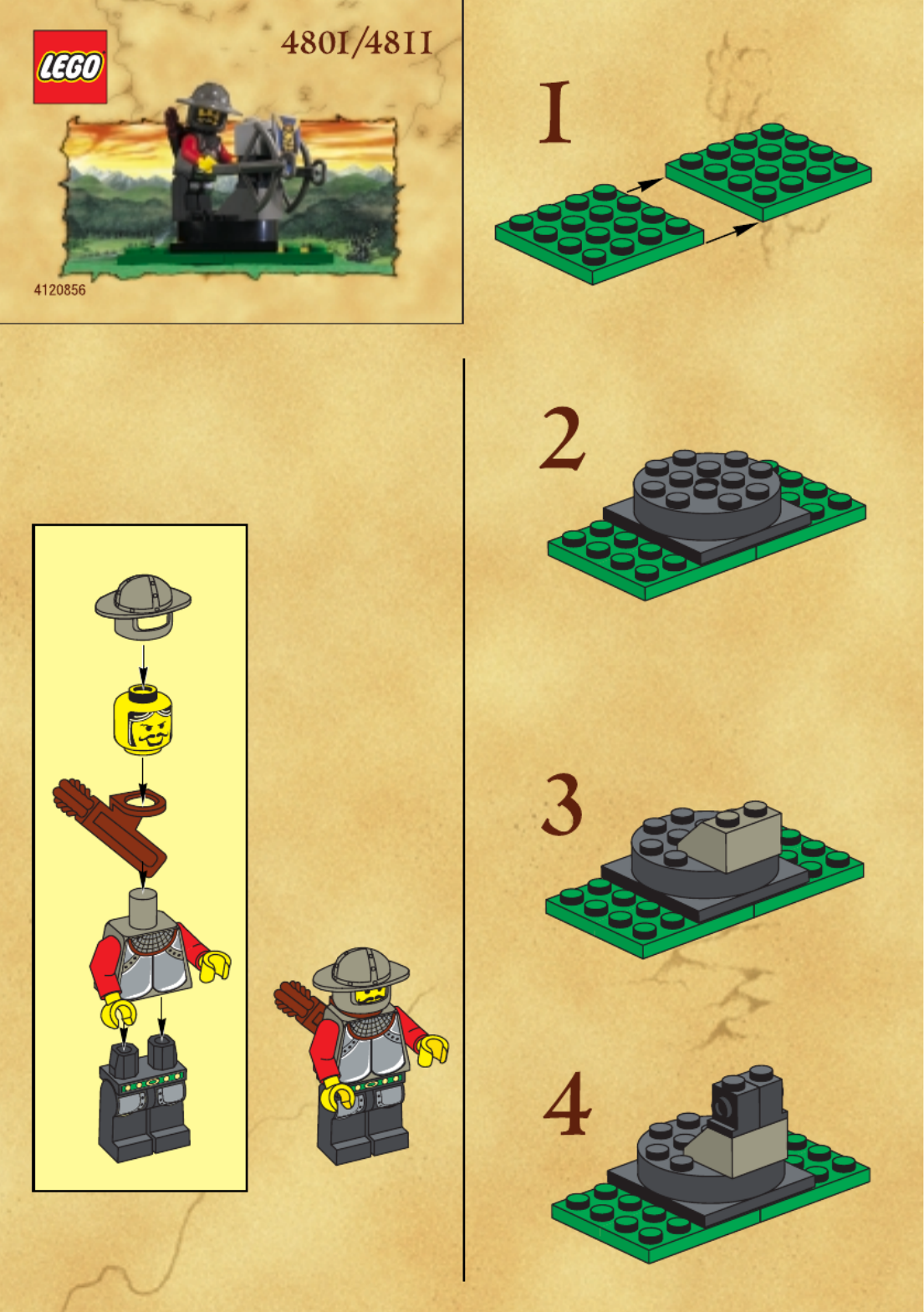 LEGO

4801/4811

4120856

1

2

3

4