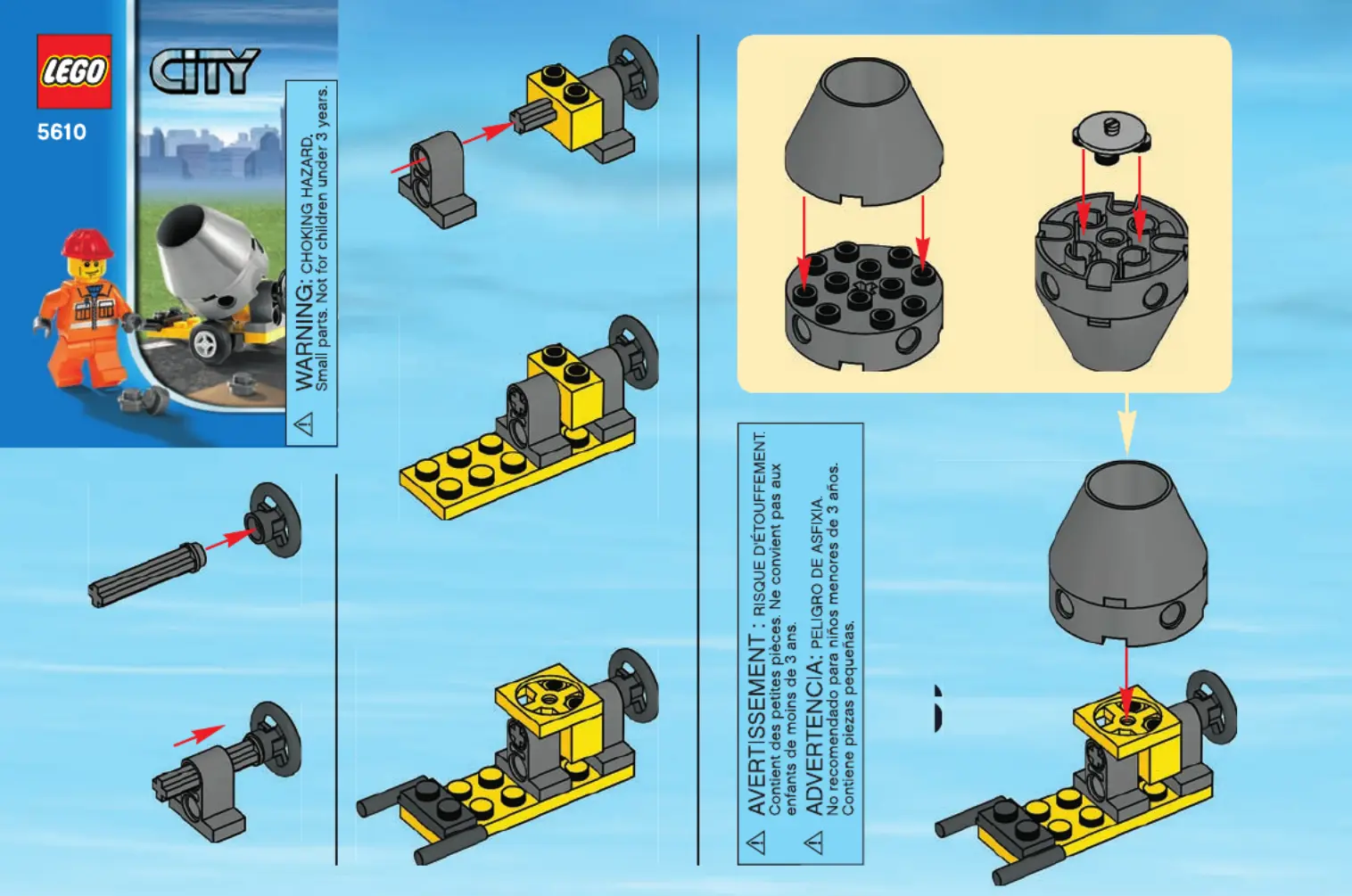 LEGO

CITY

5610

WARNING: CHOKING HAZARD. Small parts. Not for children under 3 years.

AVERTISSEMENT : RISQUE D'ÉTOUFFEMENT. Contient des petites pièces. Ne convient pas aux enfants de moins de 3 ans.

ADVERTENCIA: PELIGRO DE ASFIXIA. No recomendado para niños menores de 3 años. Contiene piezas pequeñas.