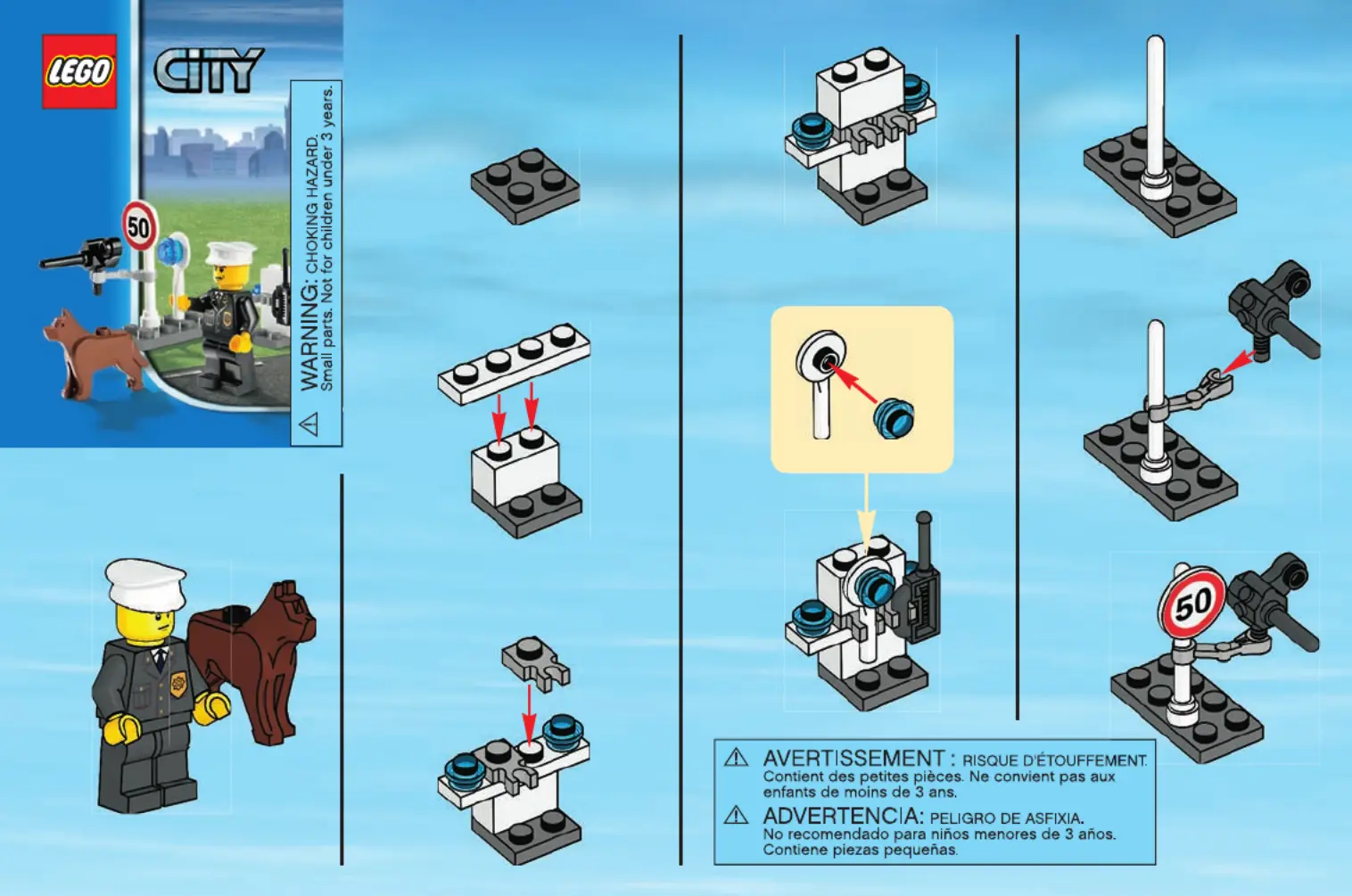 LEGO
CITY

50

WARNING: CHOKING HAZARD. Small parts. Not for children under 3 years.

50

AVERTISSEMENT : RISQUE D'ÉTOUFFEMENT. Contient des petites pièces. Ne convient pas aux enfants de moins de 3 ans.

ADVERTENCIA: PELIGRO DE ASFIXIA. No recomendado para niños menores de 3 años. Contiene piezas pequeñas.