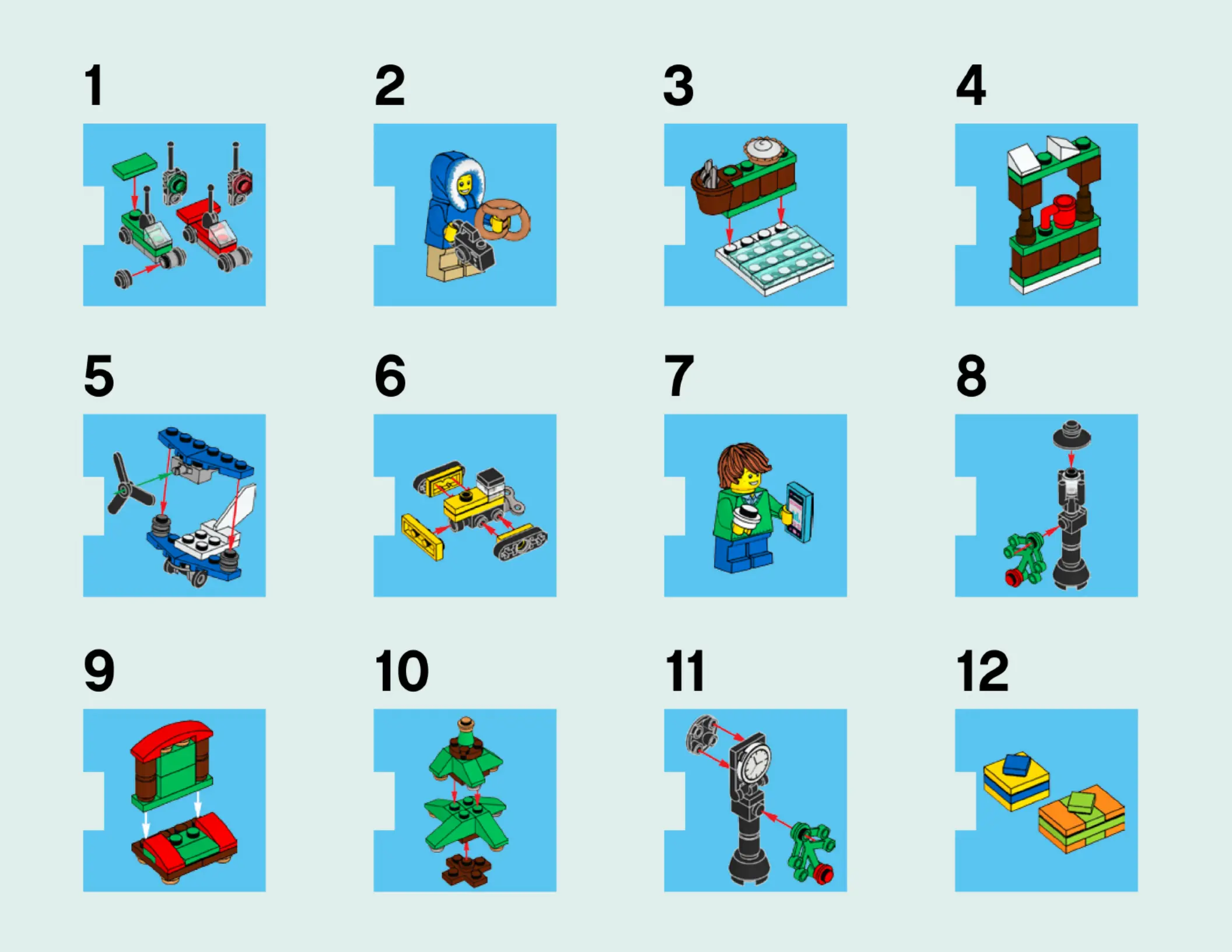 1

2

3

4

5

6

7

8

9

10

11

12