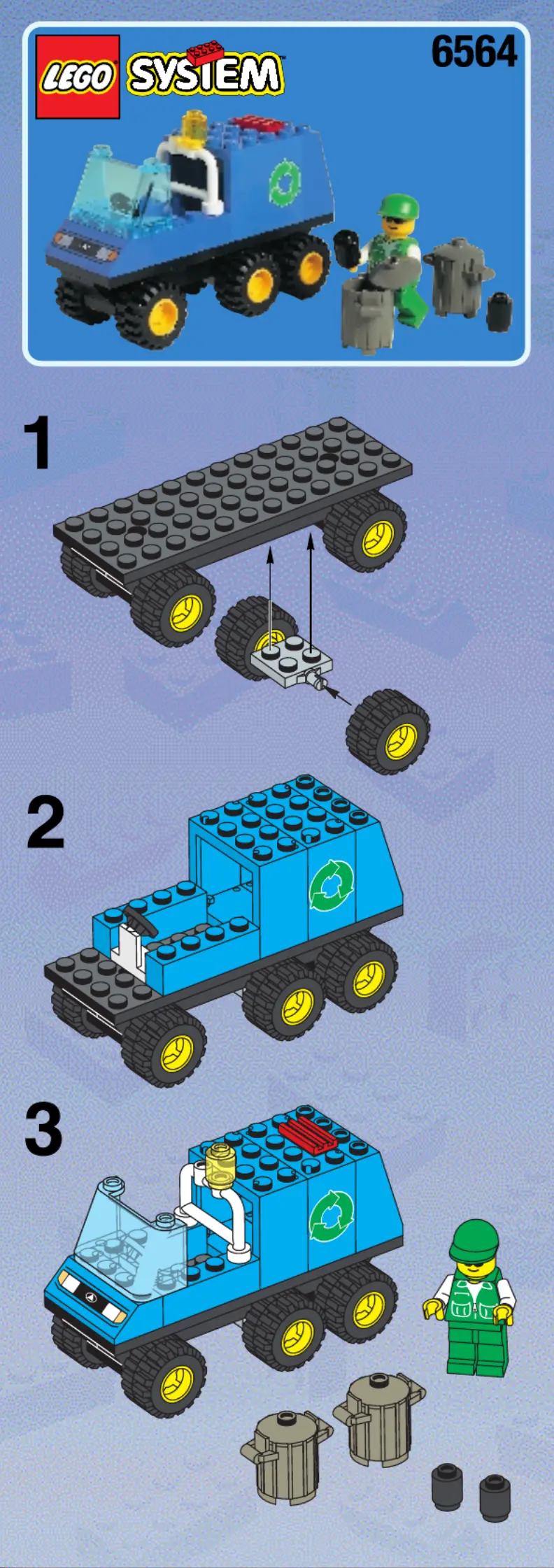 LEGO SYSTEM

6564

1

2

3