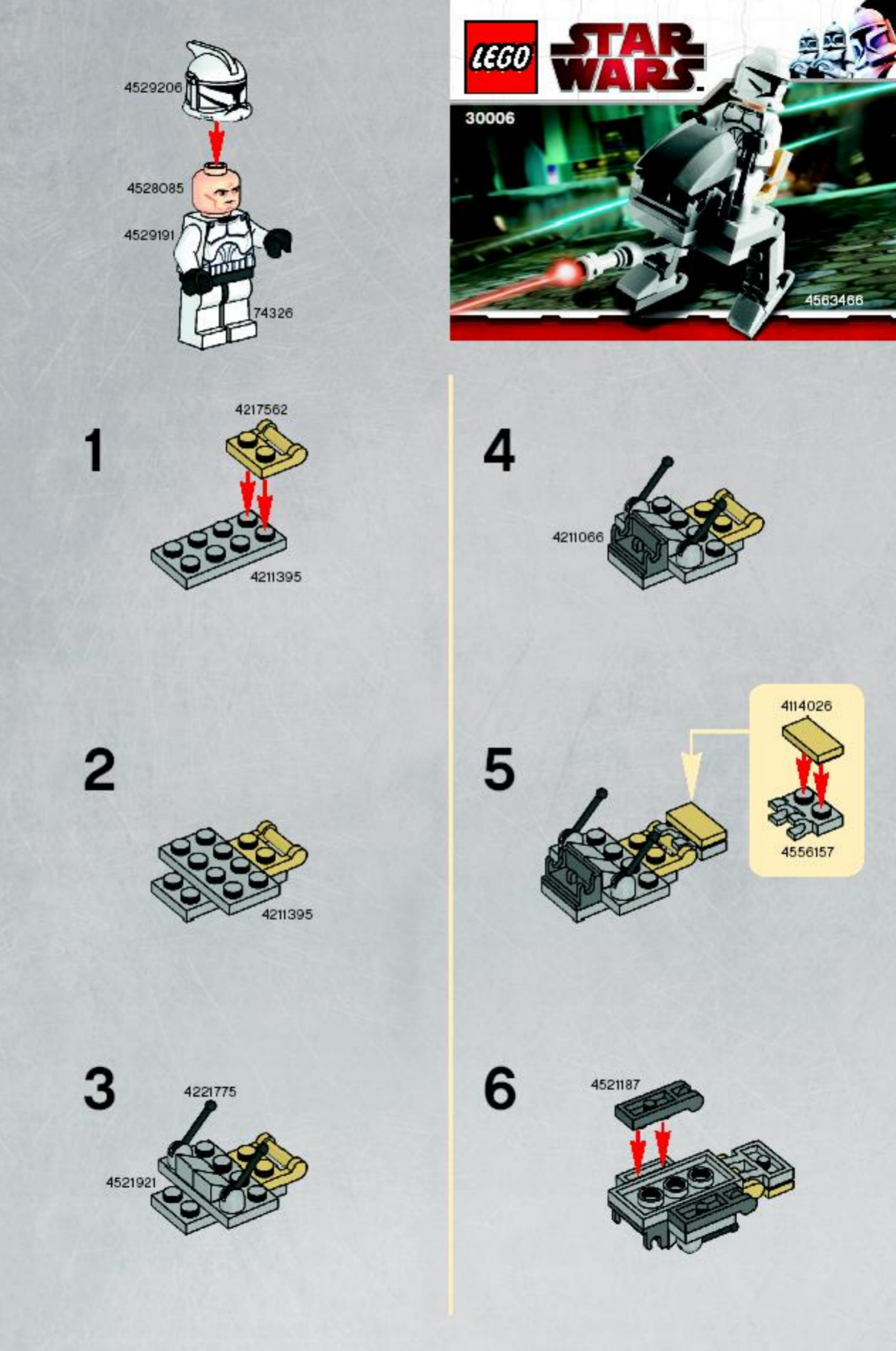 4529206
4528085
4529191
74326

LEGO STAR WARS
30006
4563466

1
4217562
4211395

2
4211395

3
4221775
4521921

4
4211066

5
4114026
4556157

6
4521187