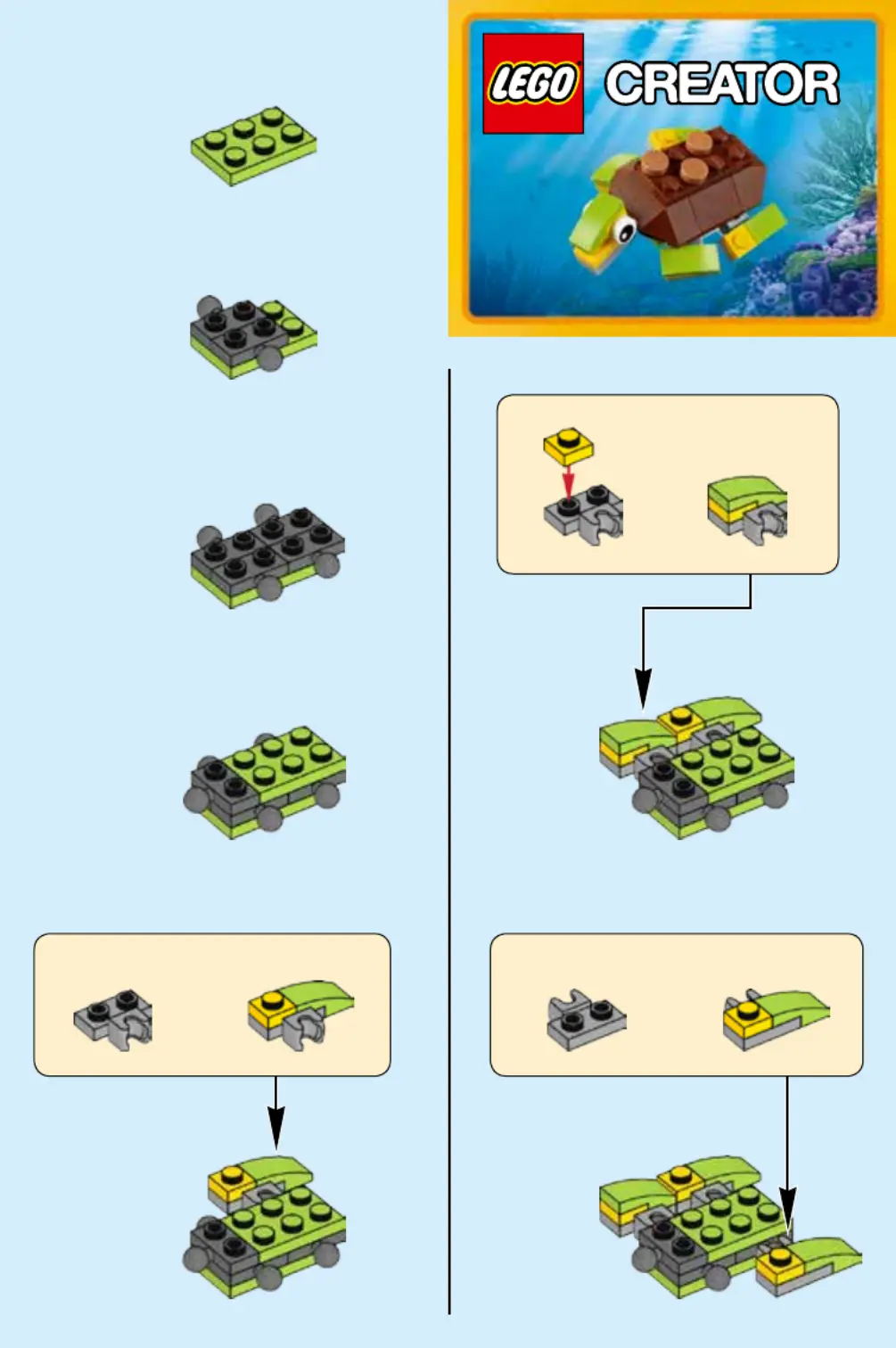 LEGO CREATOR