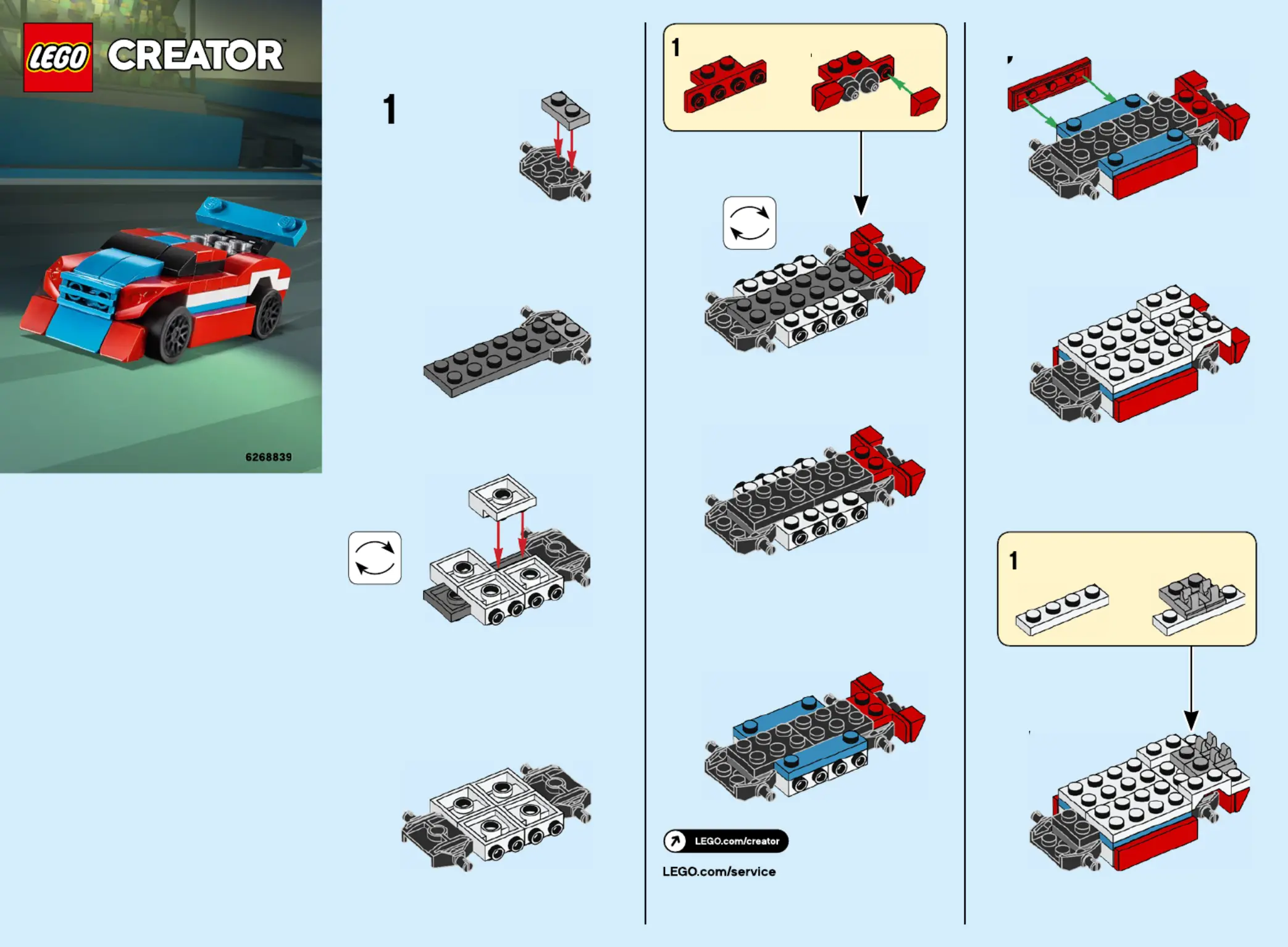 LEGO CREATOR

6268839

1

1

LEGO.com/creator

LEGO.com/service

1