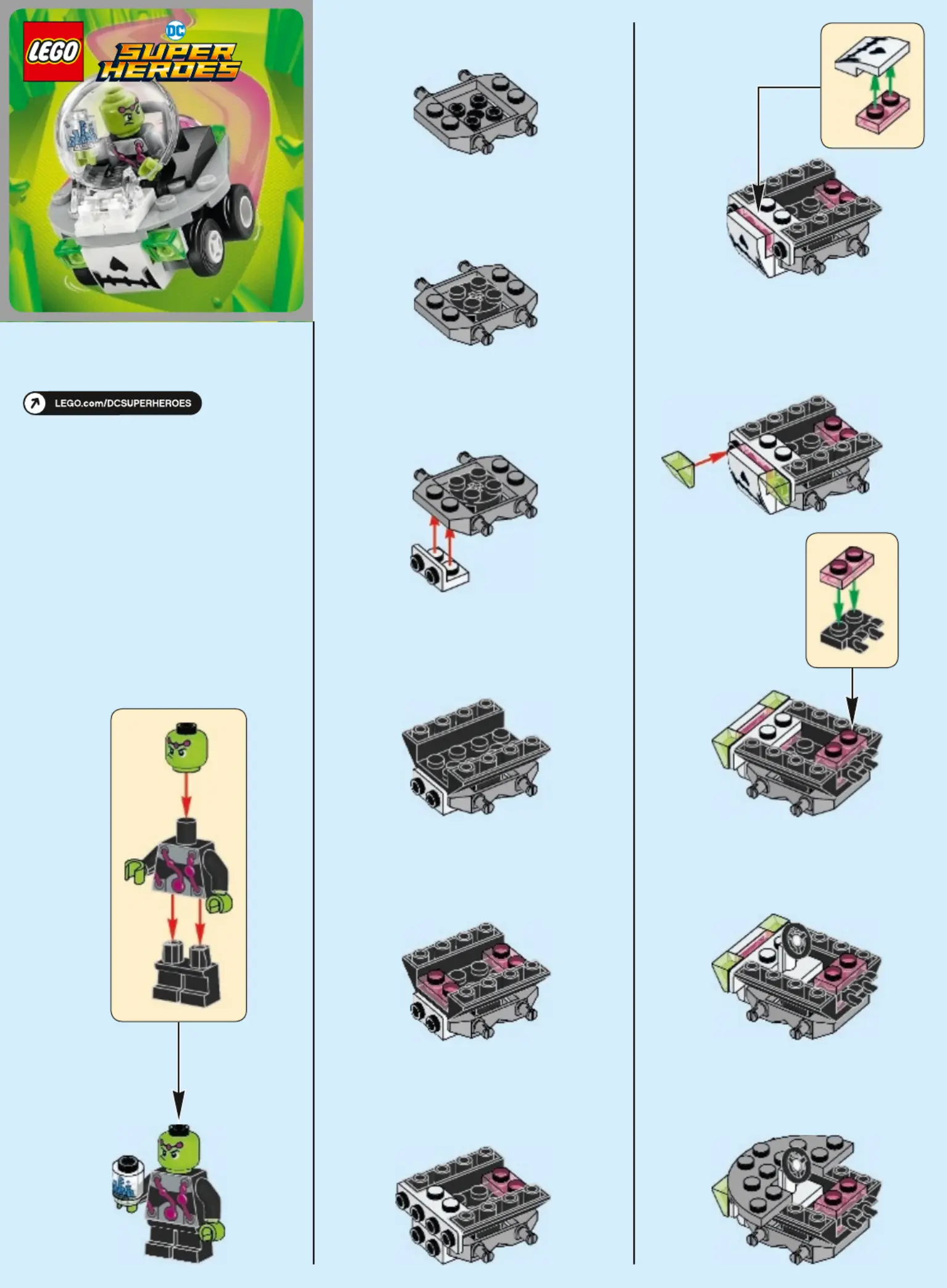 LEGO
DC
SUPER HEROES

LEGO.com/DCSUPERHEROES