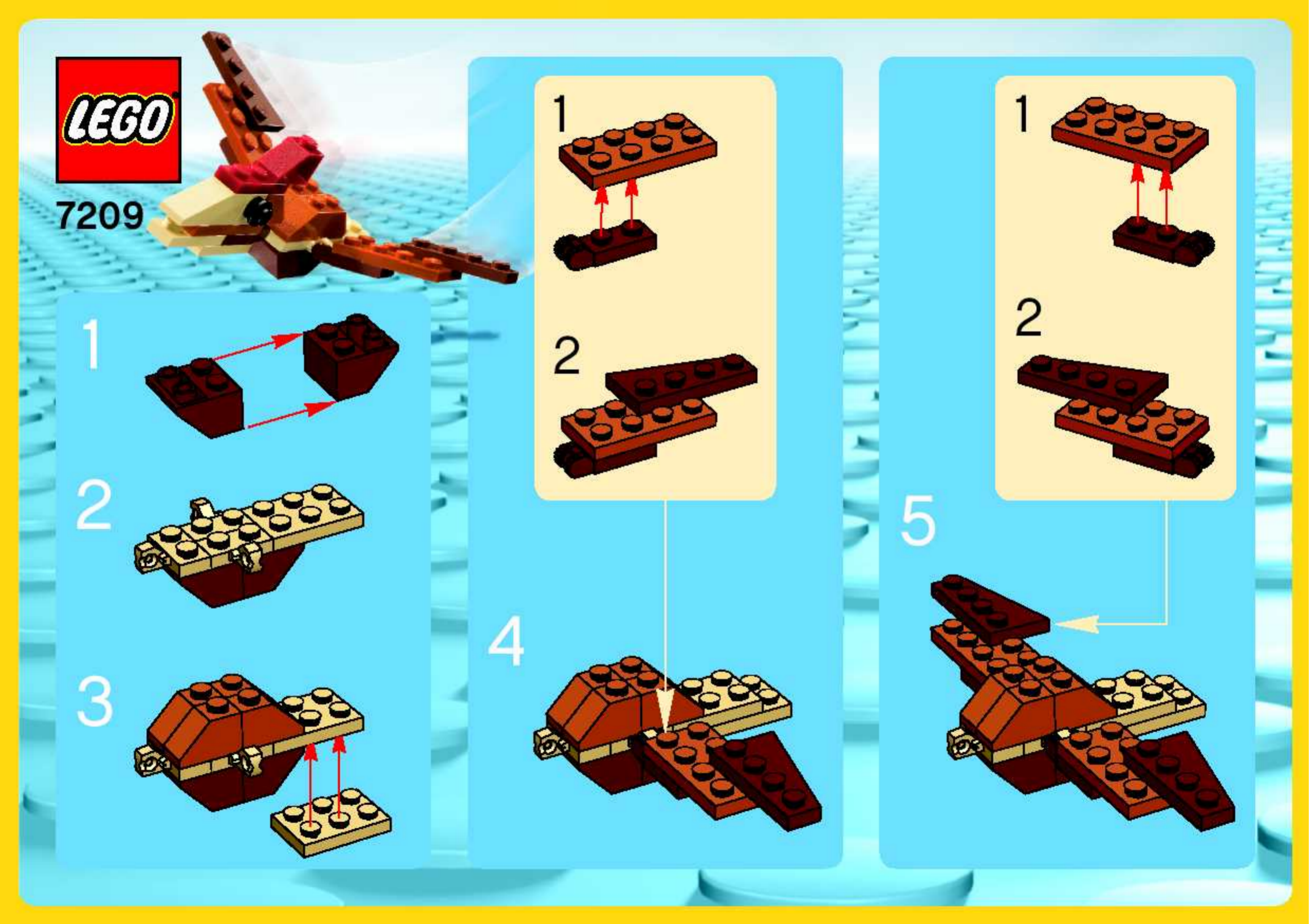 LEGO

7209

1

2

3

1

2

4

1

2

5