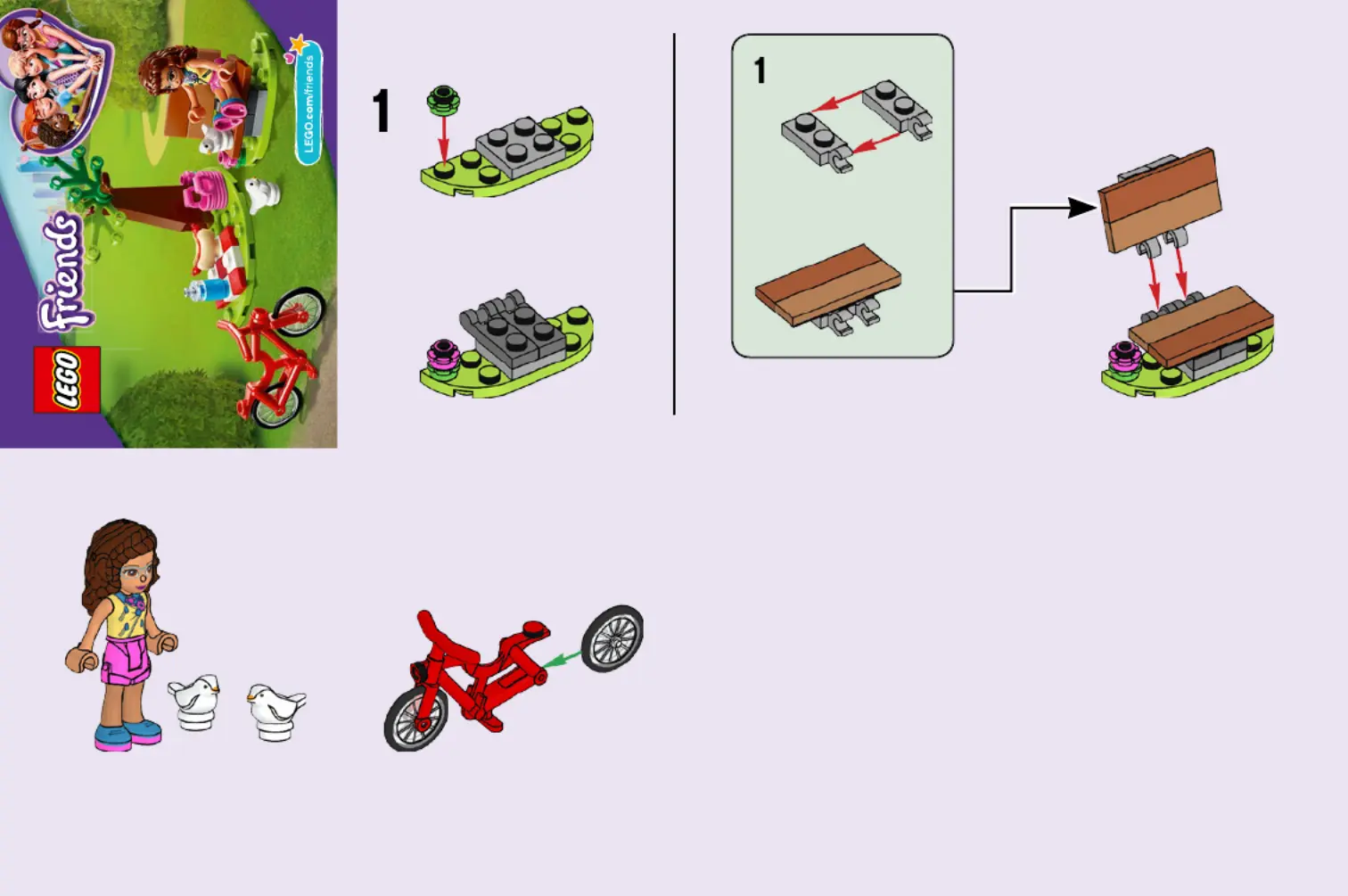 LEGO.com/friends

Friends

LEGO

1

1