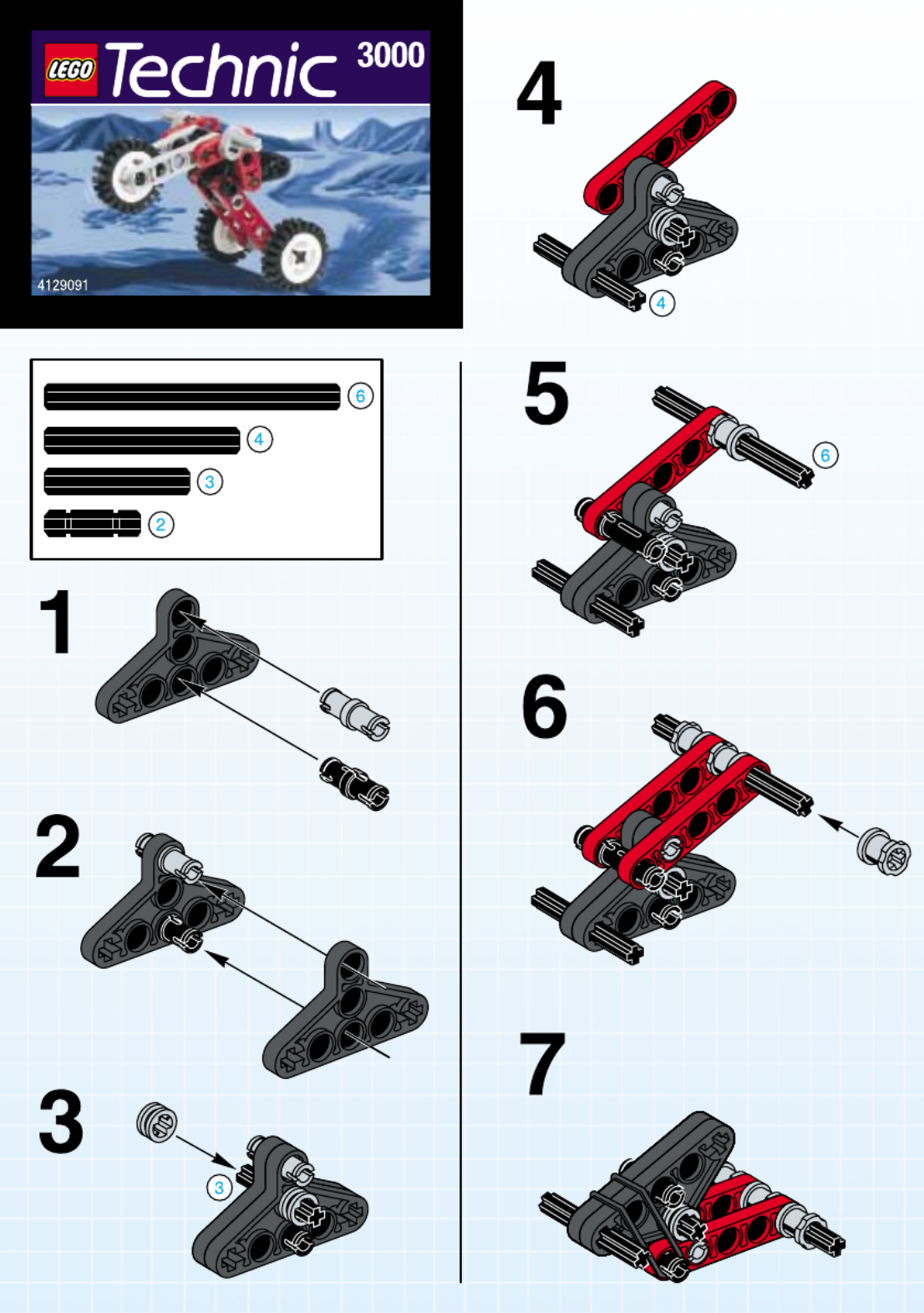 LEGO Technic 3000

4129091

6
4
3
2

1

2

3
3

4
4

5
6

6

7