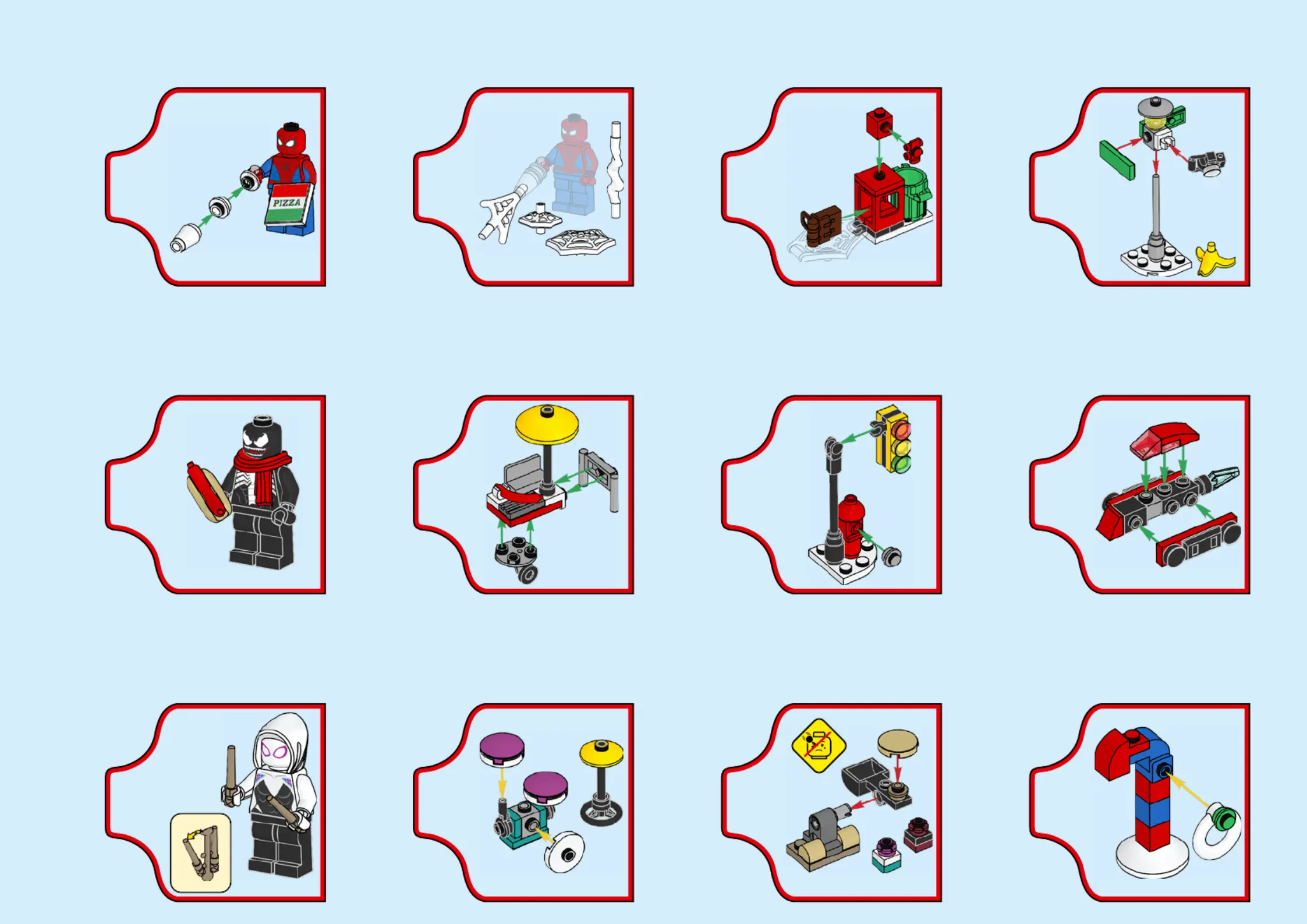 PIZZA