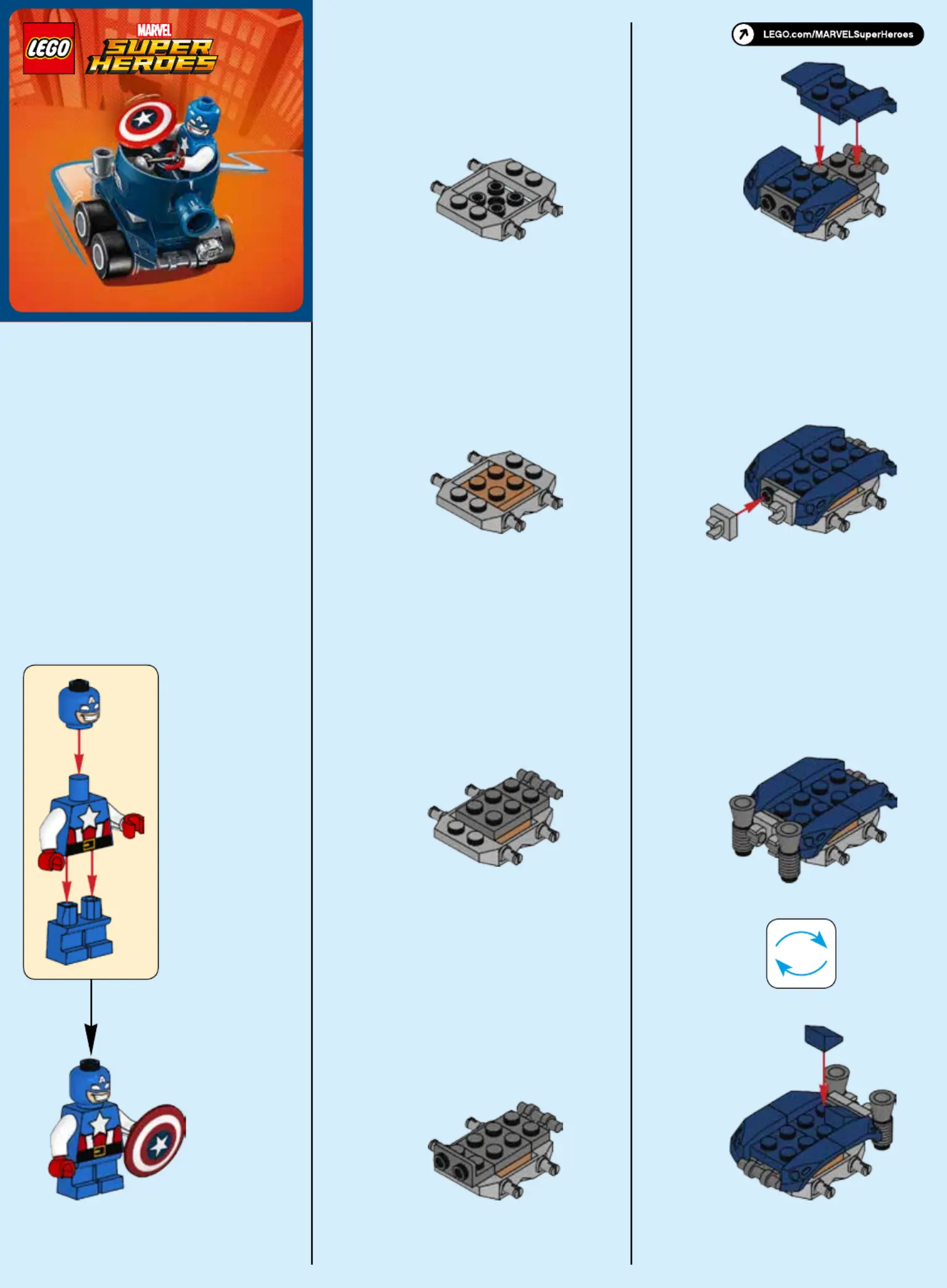 LEGO
MARVEL
SUPER HEROES

LEGO.com/MARVELSuperHeroes