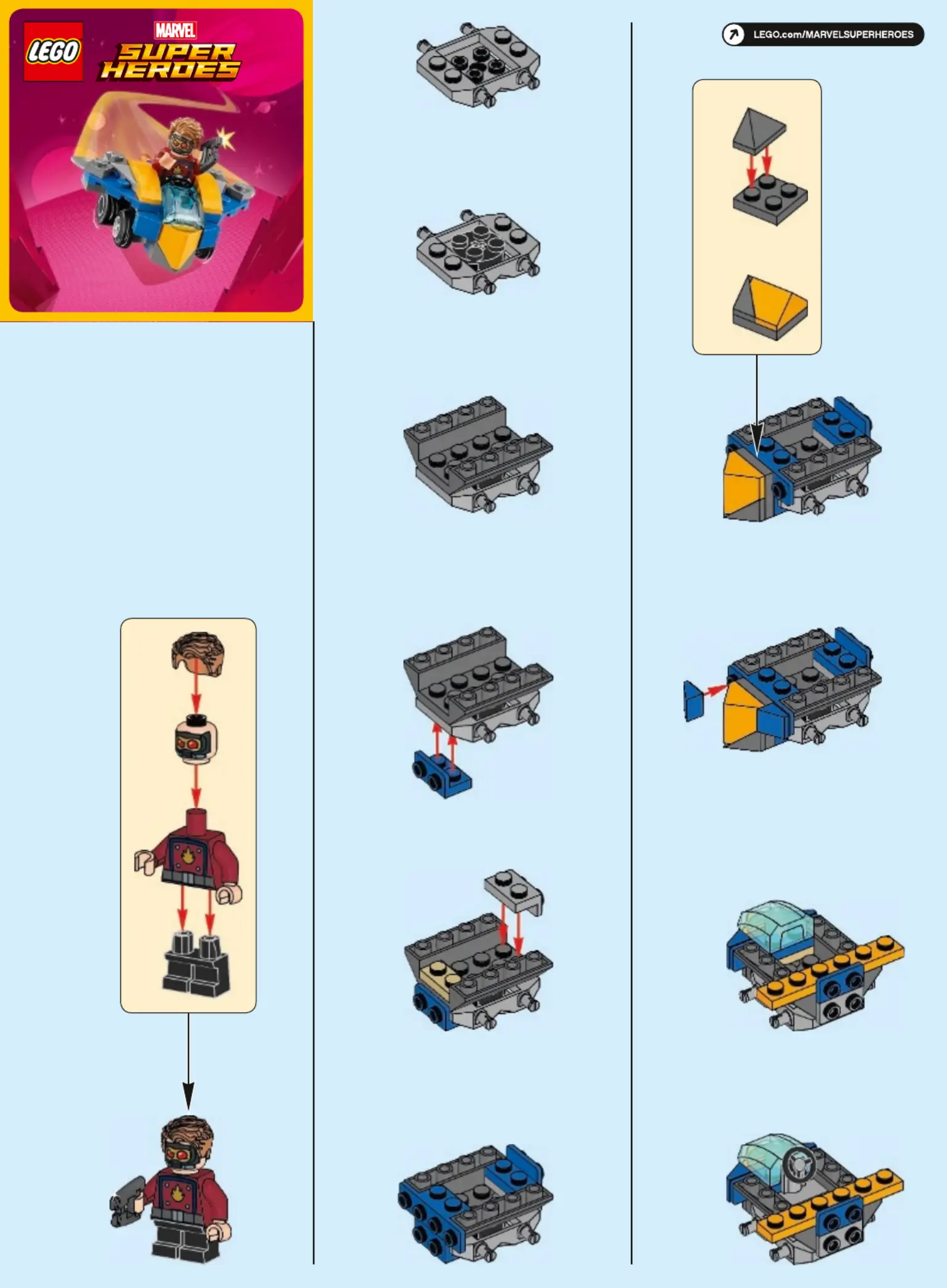 LEGO
MARVEL
SUPER HEROES

LEGO.com/MARVELSUPERHEROES