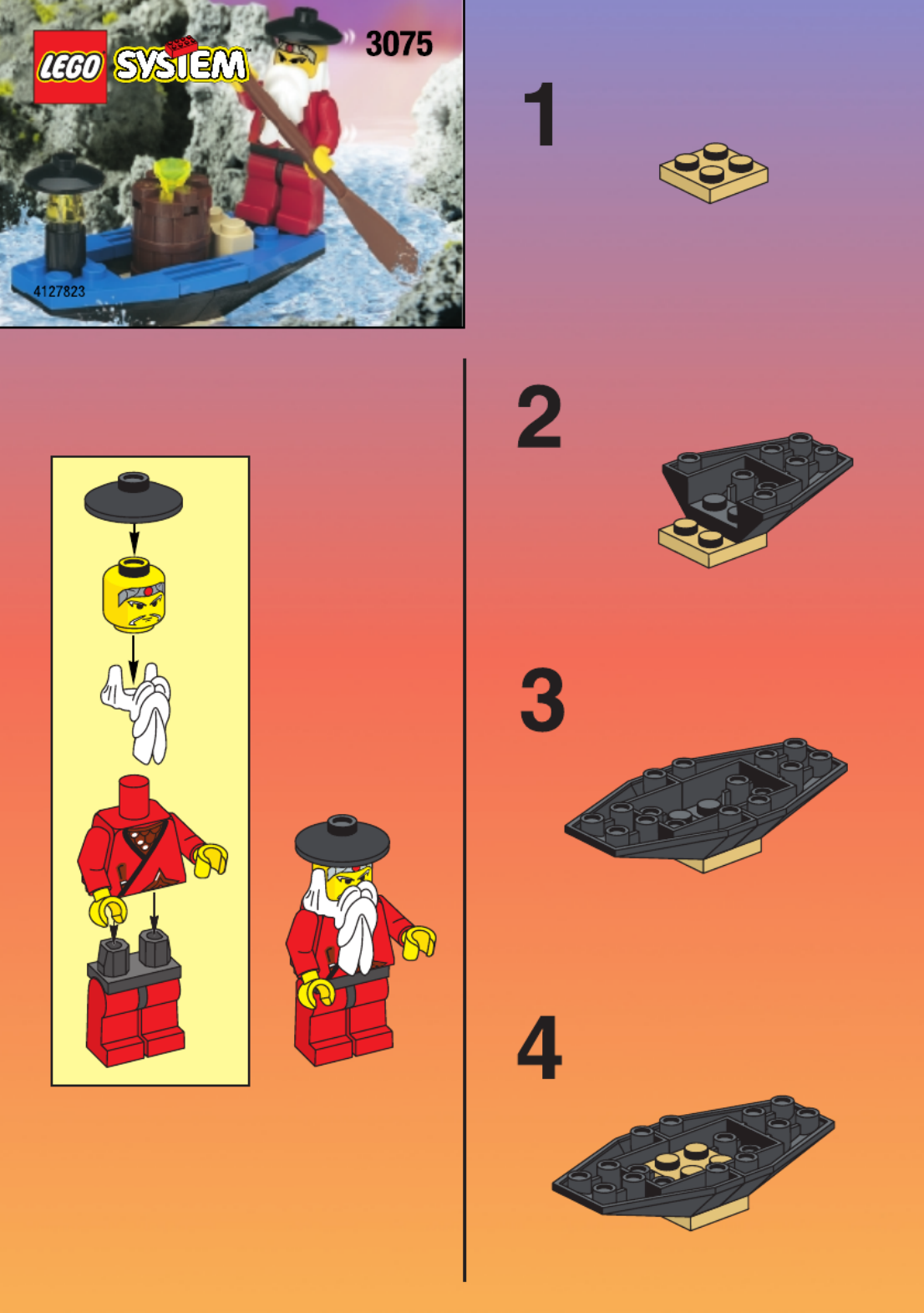 LEGO SYSTEM

3075

4127823

1

2

3

4