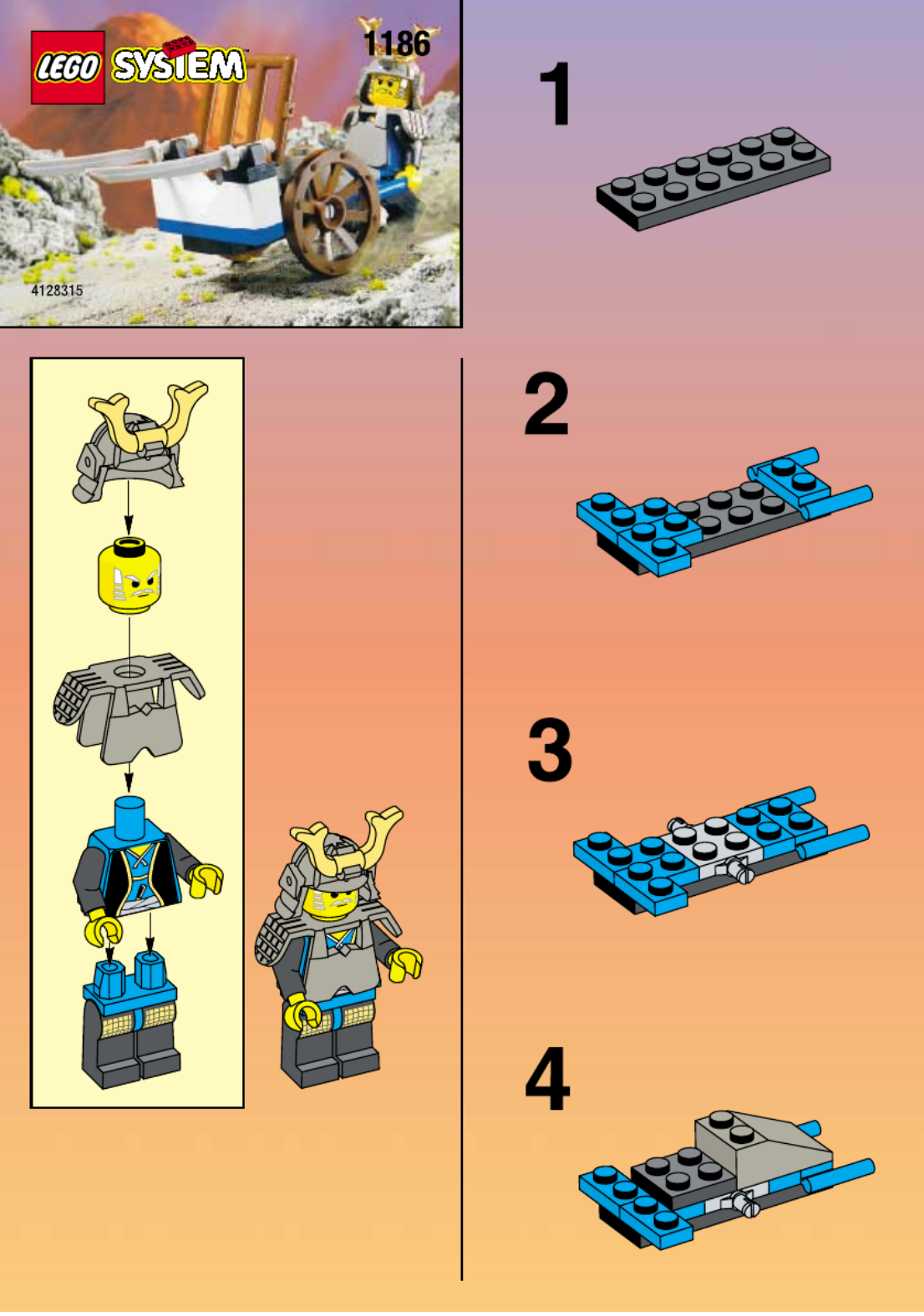 LEGO SYSTEM

1186

4128315

1

2

3

4