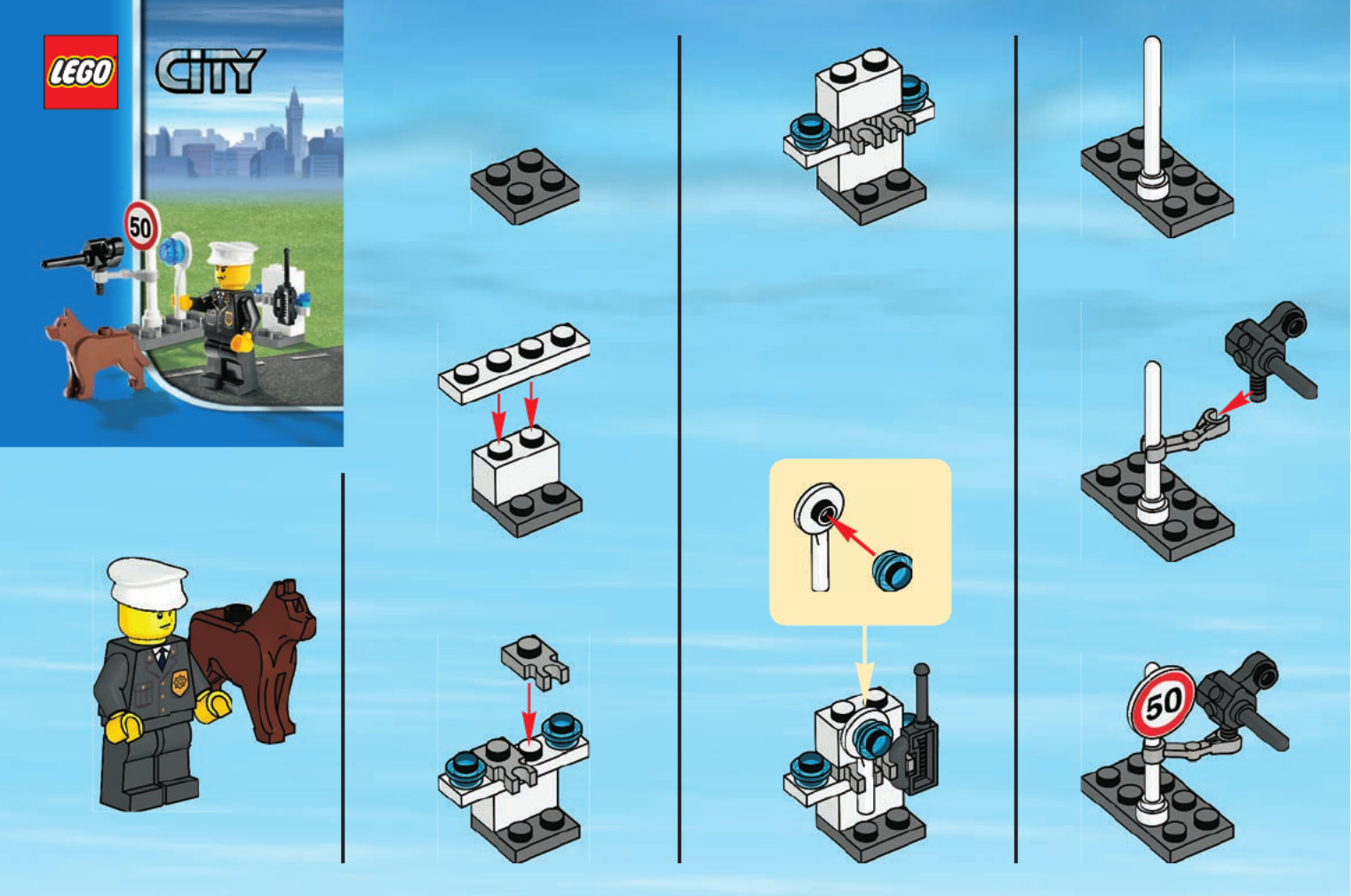 LEGO
CITY
50
50