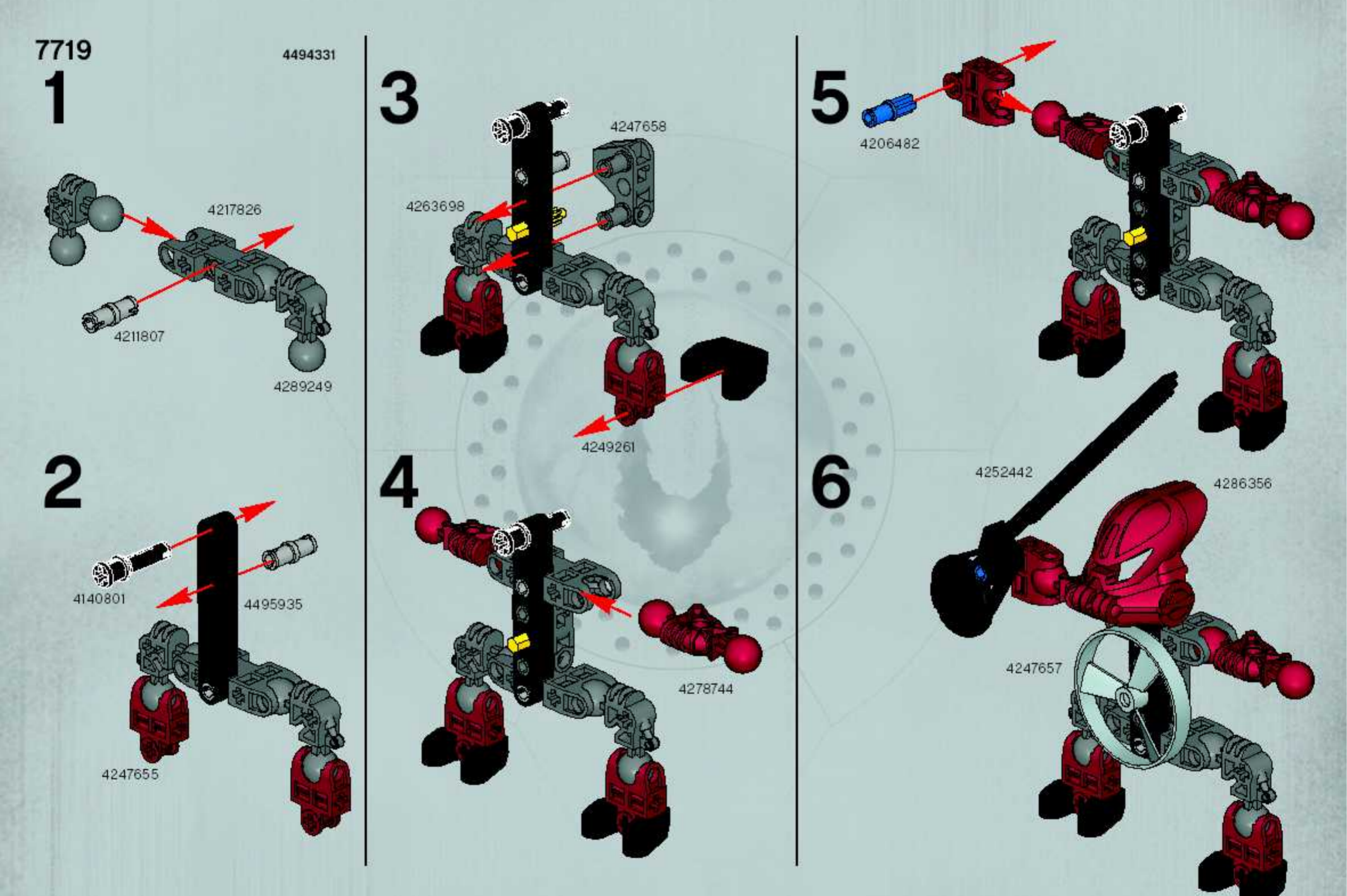 7719

4494331

1

4217826

4211807

4289249

2

4140801

4495935

4247655

3

4247658

4263698

4249261

4

4278744

5

4206482

6

4252442

4286356

4247657