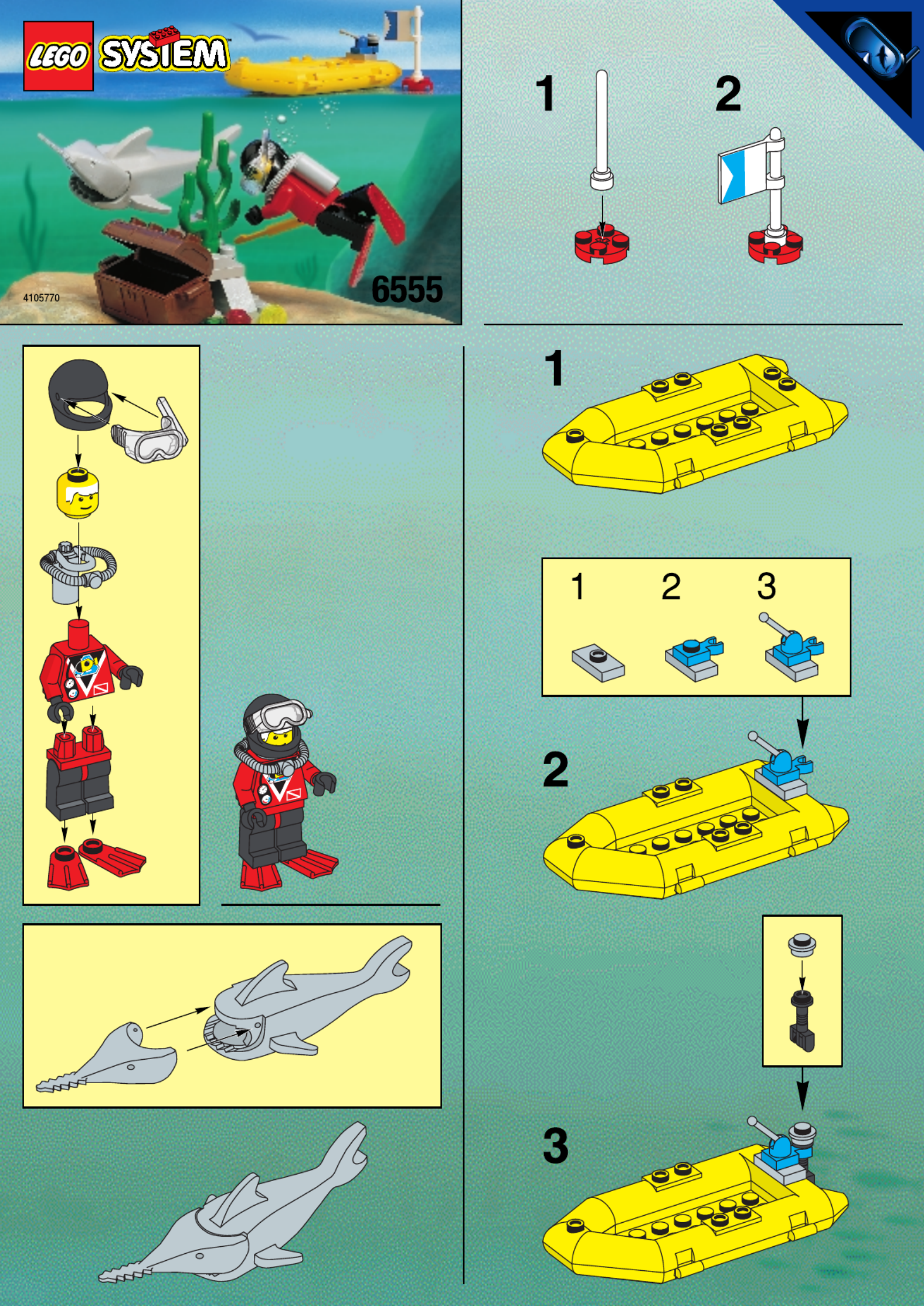 LEGO SYSTEM

4105770

6555

1

2

1

1

2

3

2

3