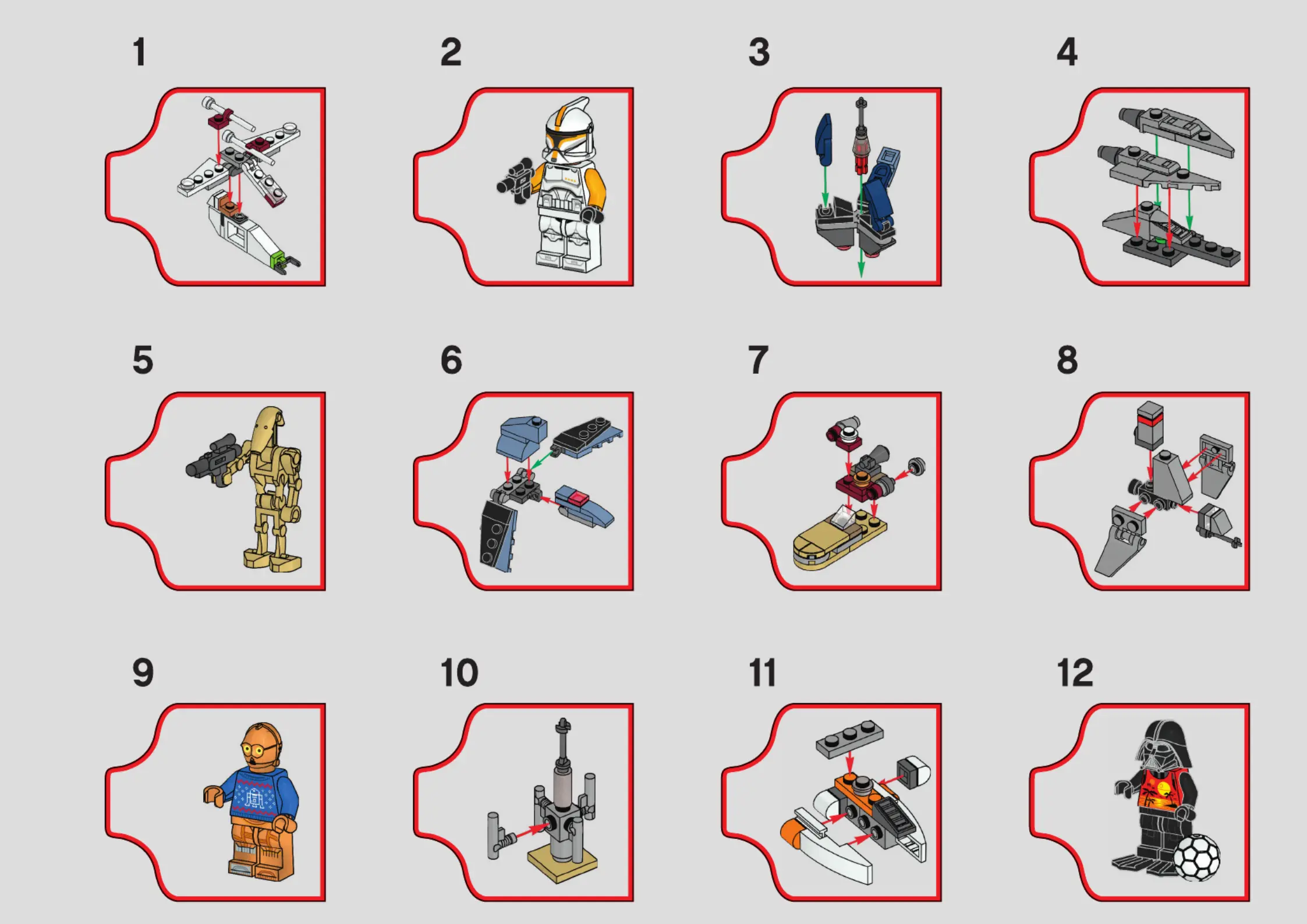 1

2

3

4

5

6

7

8

9

10

11

12