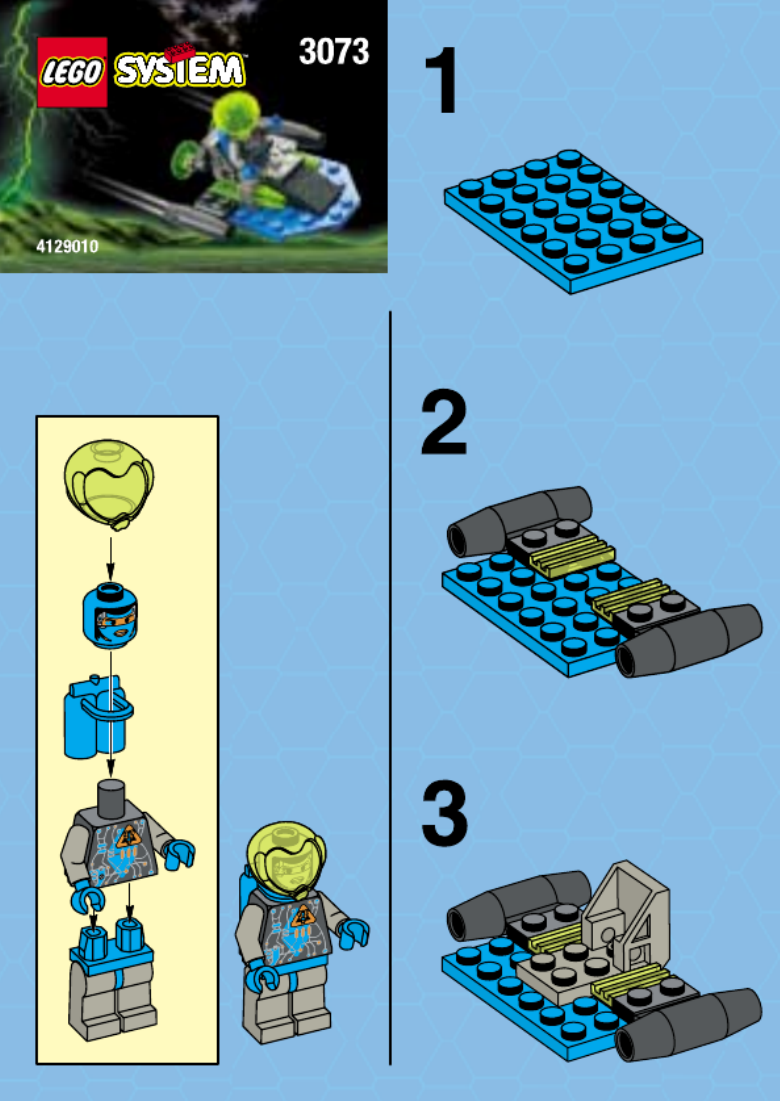 LEGO SYSTEM

3073

4129010

1

2

3