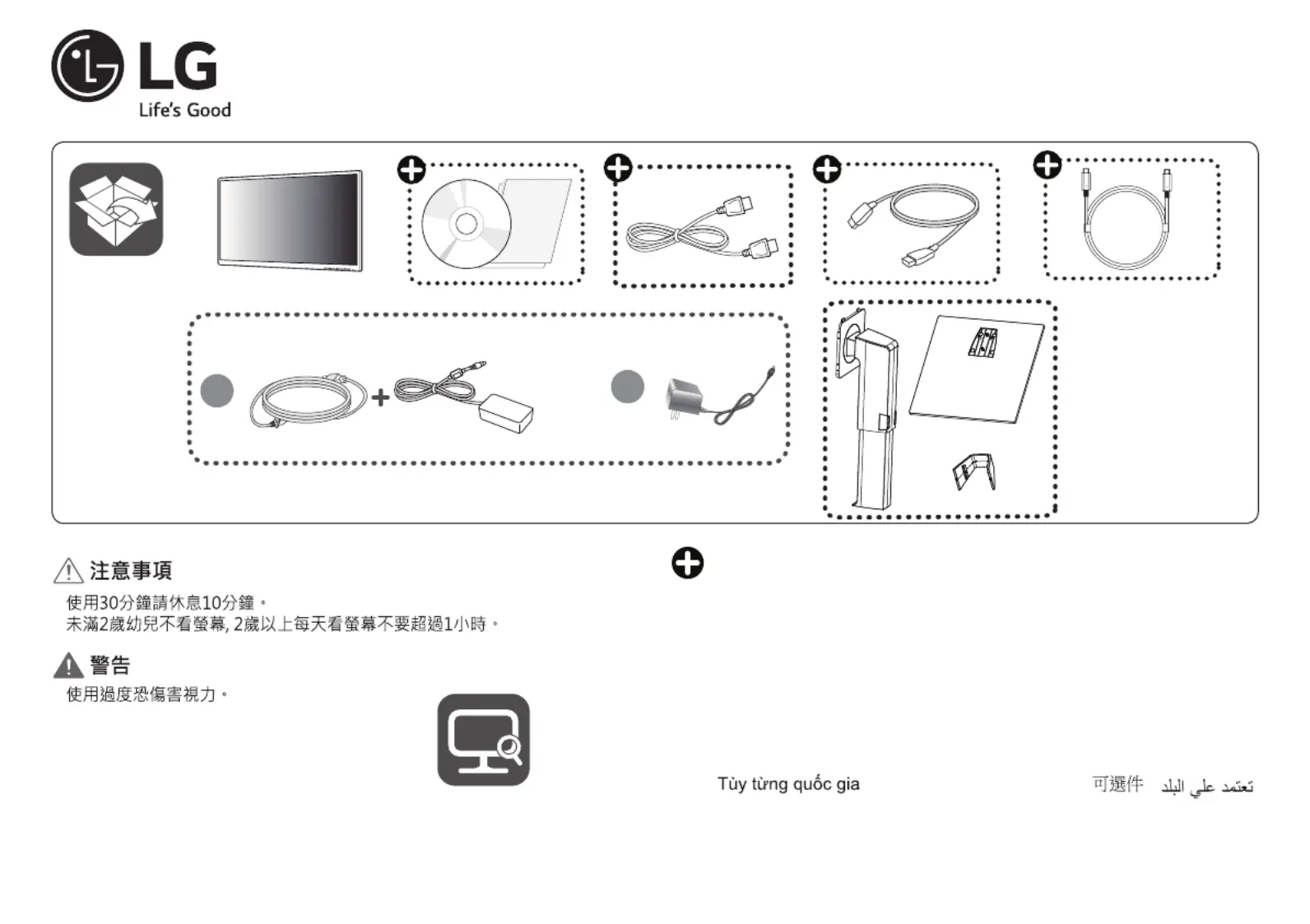 LG
Life's Good

注意事項
使用30分鐘請休息10分鐘。
未滿2歲幼兒不看螢幕, 2歲以上每天看螢幕不要超過1小時。

警告
使用過度恐傷害視力。

Tùy từng quốc gia

可選件 تعتمد علي البلد