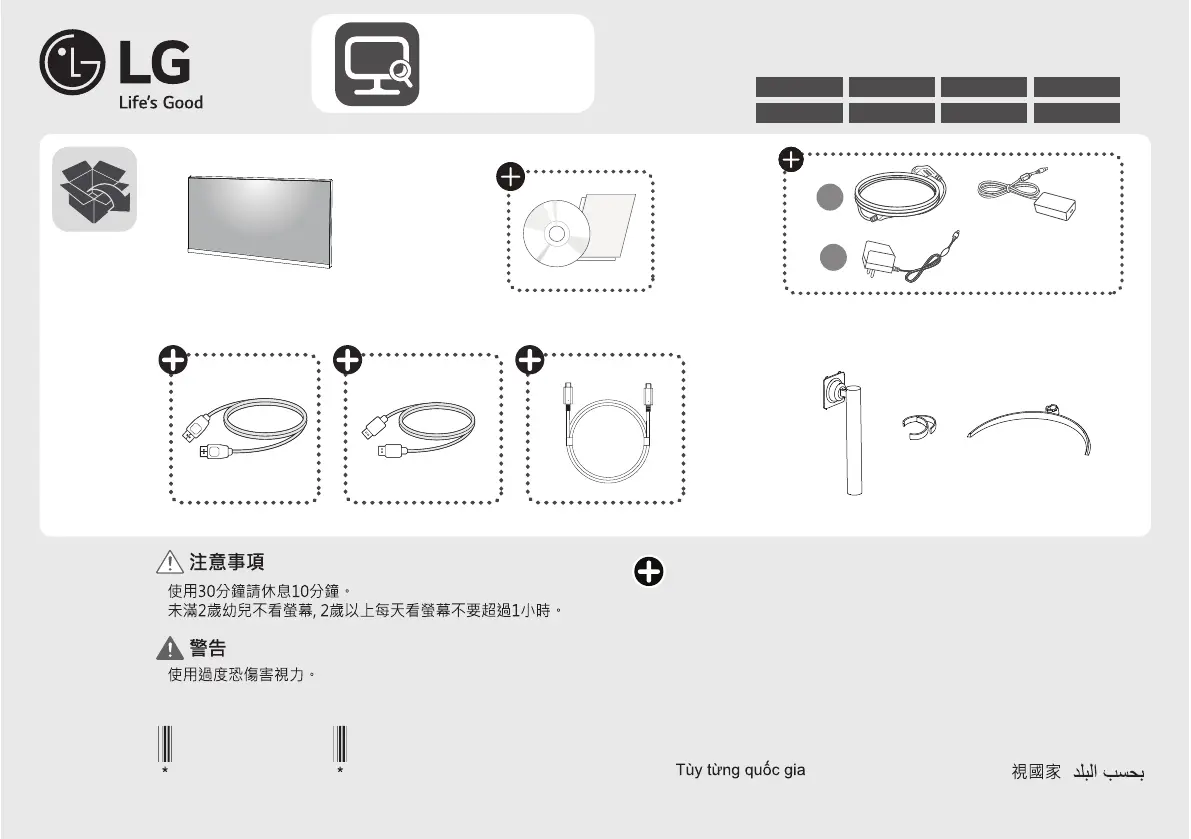 LG
Life's Good

注意事項
使用30分鐘請休息10分鐘。
未滿2歲幼兒不看螢幕, 2歲以上每天看螢幕不要超過1小時。

警告
使用過度恐傷害視力。

*

*

Tùy từng quốc gia

視國家 بحسب البلد