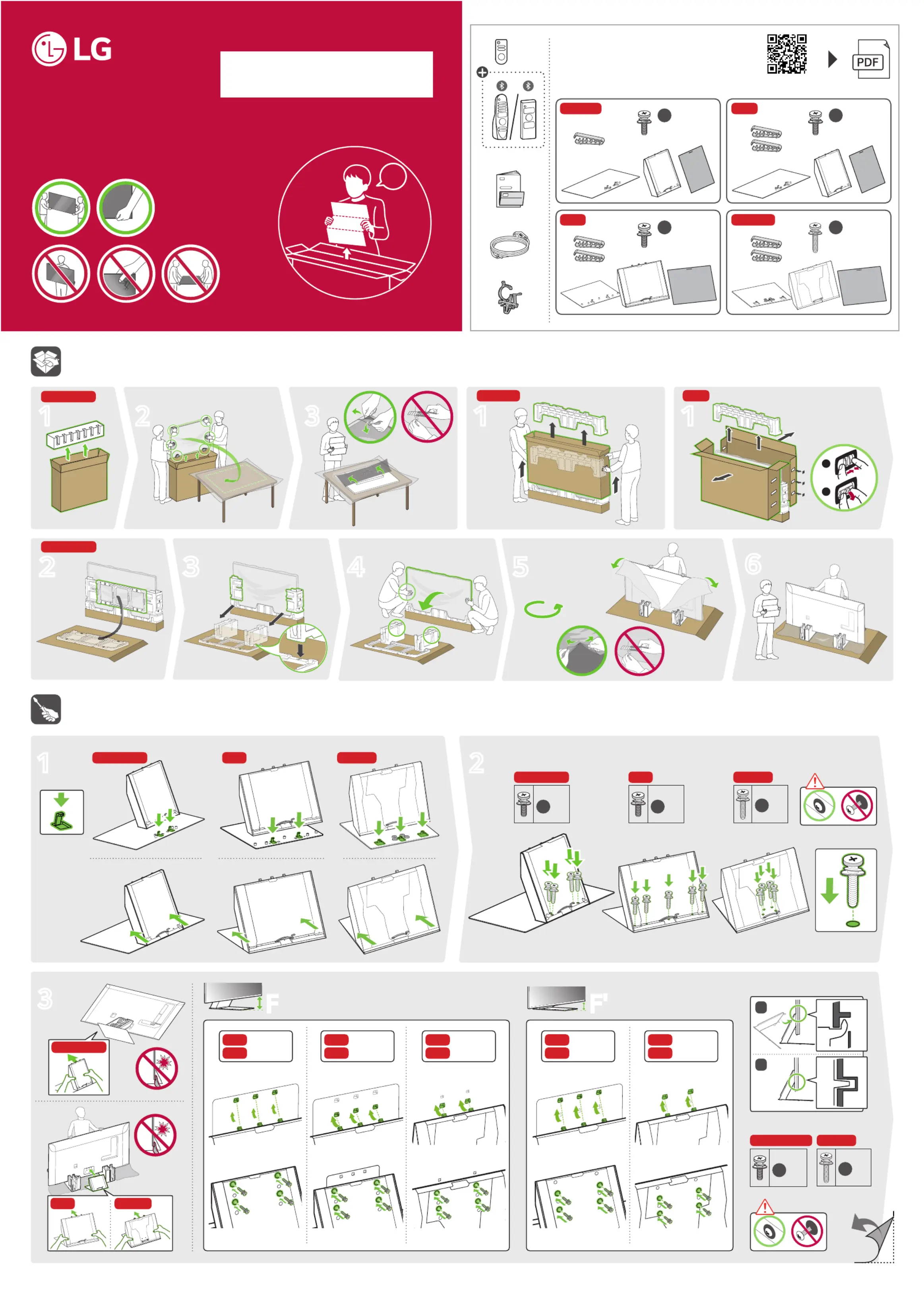 LG

PDF

1

2

3

1

1

2

3

4

5

6

1

2

3

F

F'