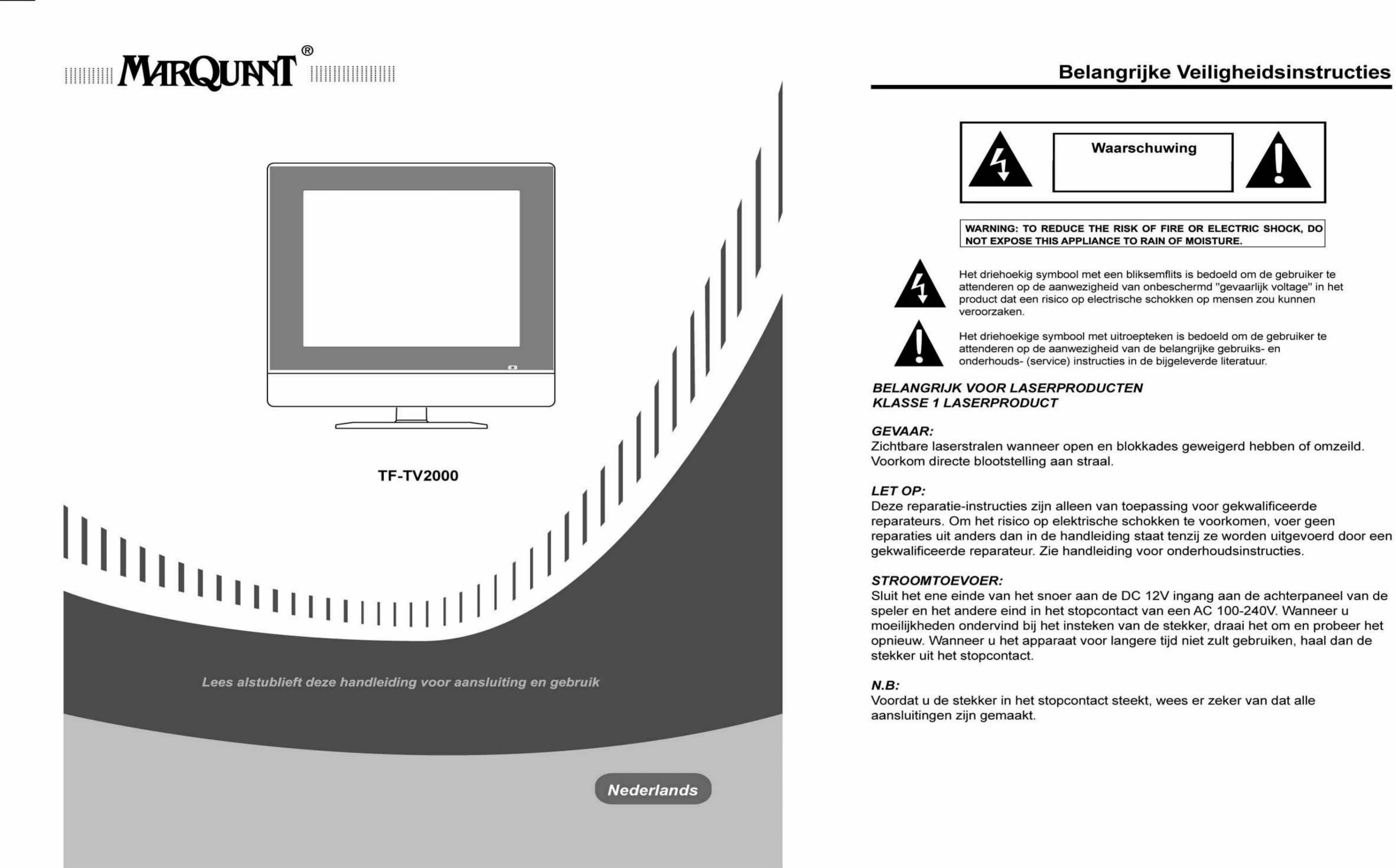 MARQUANT®

TF-TV2000

Lees alstublieft deze handleiding voor aansluiting en gebruik

Nederlands

Belangrijke Veiligheidsinstructies

Waarschuwing

WARNING: TO REDUCE THE RISK OF FIRE OR ELECTRIC SHOCK, DO NOT EXPOSE THIS APPLIANCE TO RAIN OF MOISTURE.

Het driehoekig symbool met een bliksemflits is bedoeld om de gebruiker te attenderen op de aanwezigheid van onbeschermd "gevaarlijk voltage" in het product dat een risico op electrische schokken op mensen zou kunnen veroorzaken.

Het driehoekige symbool met uitroepteken is bedoeld om de gebruiker te attenderen op de aanwezigheid van de belangrijke gebruiks- en onderhouds- (service) instructies in de bijgeleverde literatuur.

BELANGRIJK VOOR LASERPRODUCTEN
KLASSE 1 LASERPRODUCT

GEVAAR:
Zichtbare laserstralen wanneer open en blokkades geweigerd hebben of omzeild. Voorkom directe blootstelling aan straal.

LET OP:
Deze reparatie-instructies zijn alleen van toepassing voor gekwalificeerde reparateurs. Om het risico op elektrische schokken te voorkomen, voer geen reparaties uit anders dan in de handleiding staat tenzij ze worden uitgevoerd door een gekwalificeerde reparateur. Zie handleiding voor onderhoudsinstructies.

STROOMTOEVOER:
Sluit het ene einde van het snoer aan de DC 12V ingang aan de achterpaneel van de speler en het andere eind in het stopcontact van een AC 100-240V. Wanneer u moeilijkheden ondervind bij het insteken van de stekker, draai het om en probeer het opnieuw. Wanneer u het apparaat voor langere tijd niet zult gebruiken, haal dan de stekker uit het stopcontact.

N.B:
Voordat u de stekker in het stopcontact steekt, wees er zeker van dat alle aansluitingen zijn gemaakt.