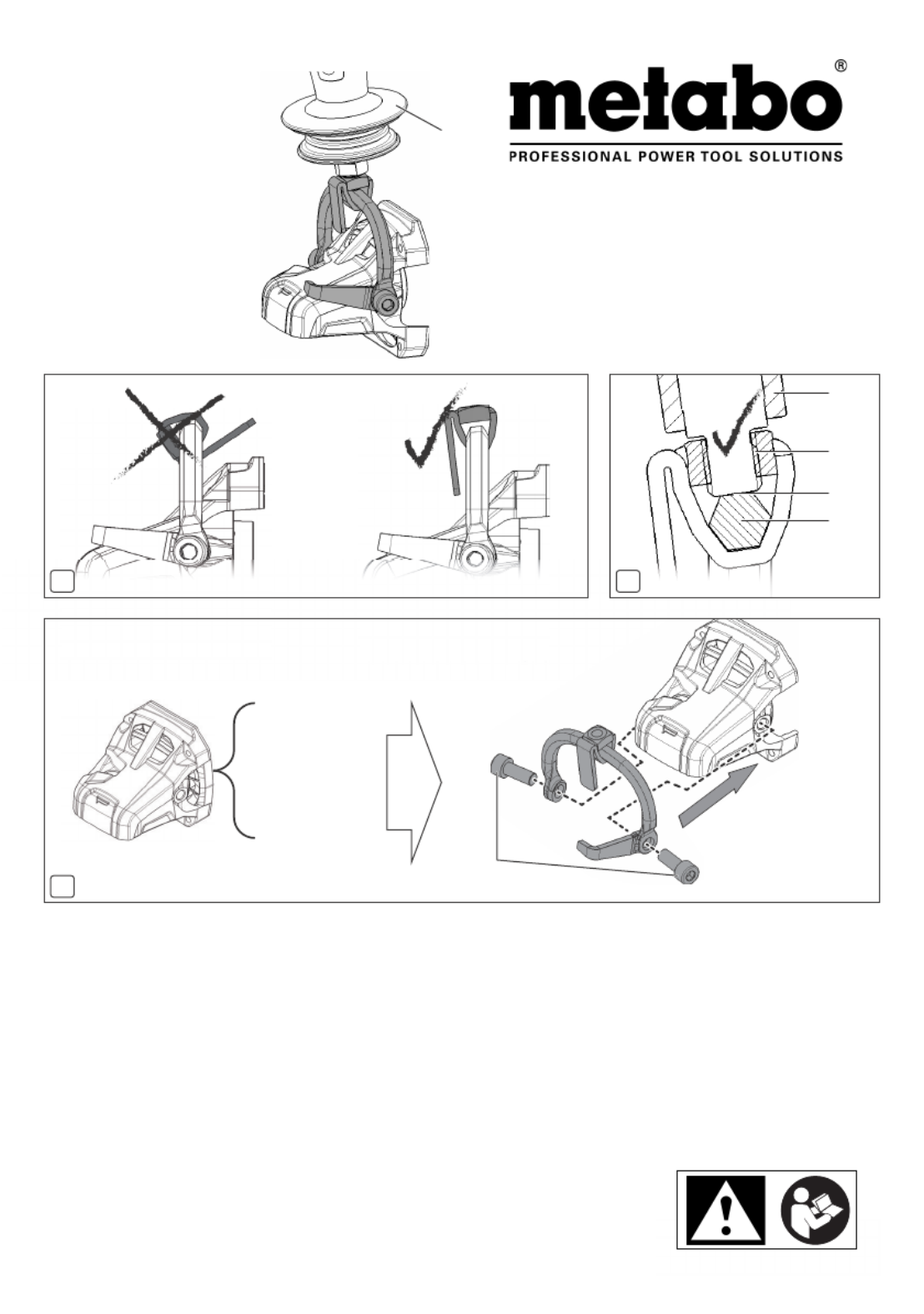 metabo®

PROFESSIONAL POWER TOOL SOLUTIONS