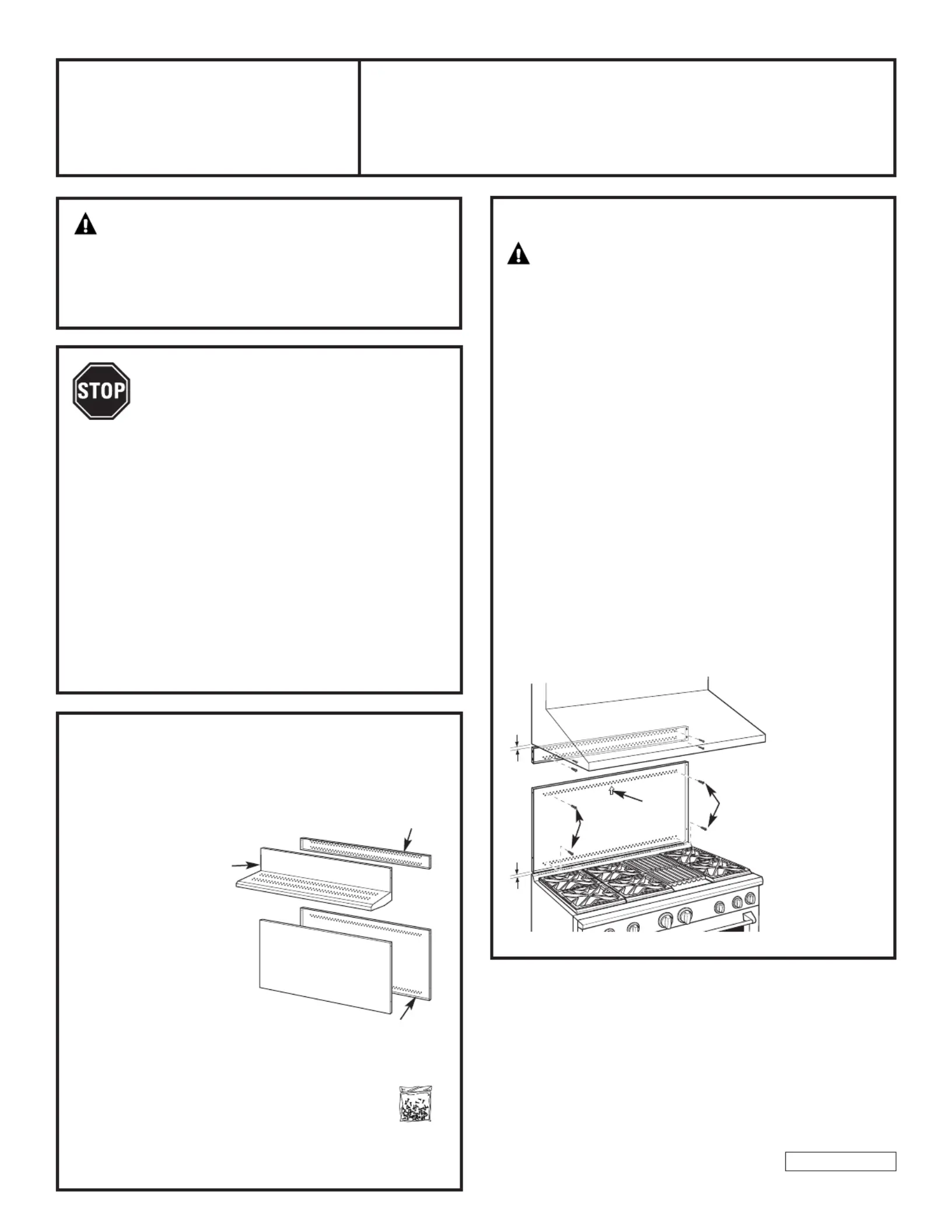 STOP