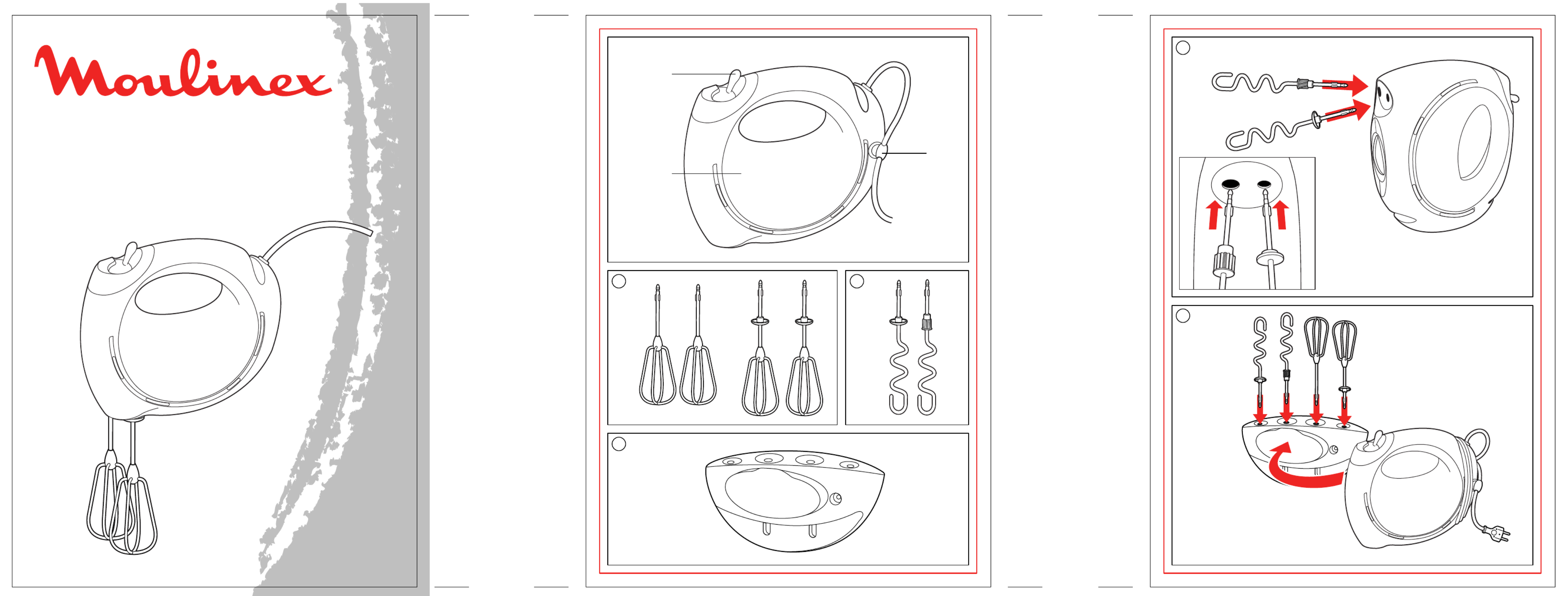 Moulinex