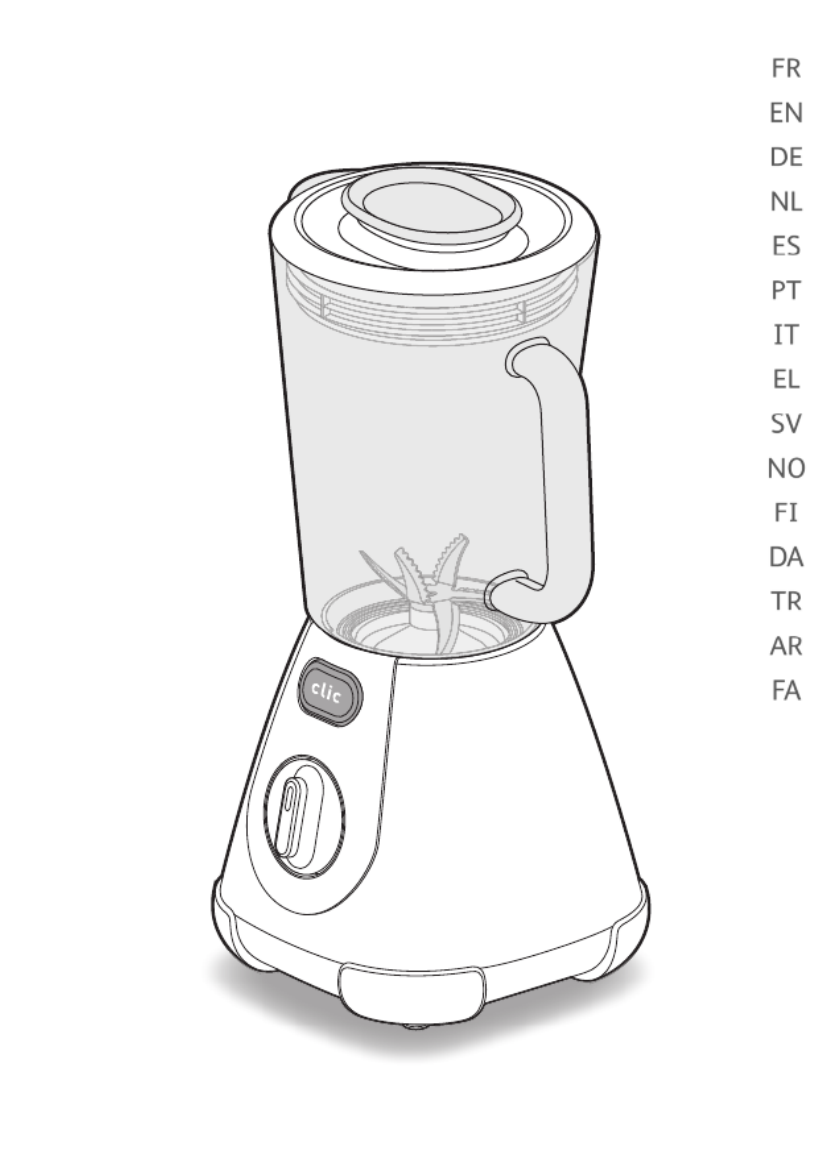 FR
EN
DE
NL
ES
PT
IT
EL
SV
NO
FI
DA
TR
AR
FA

clic