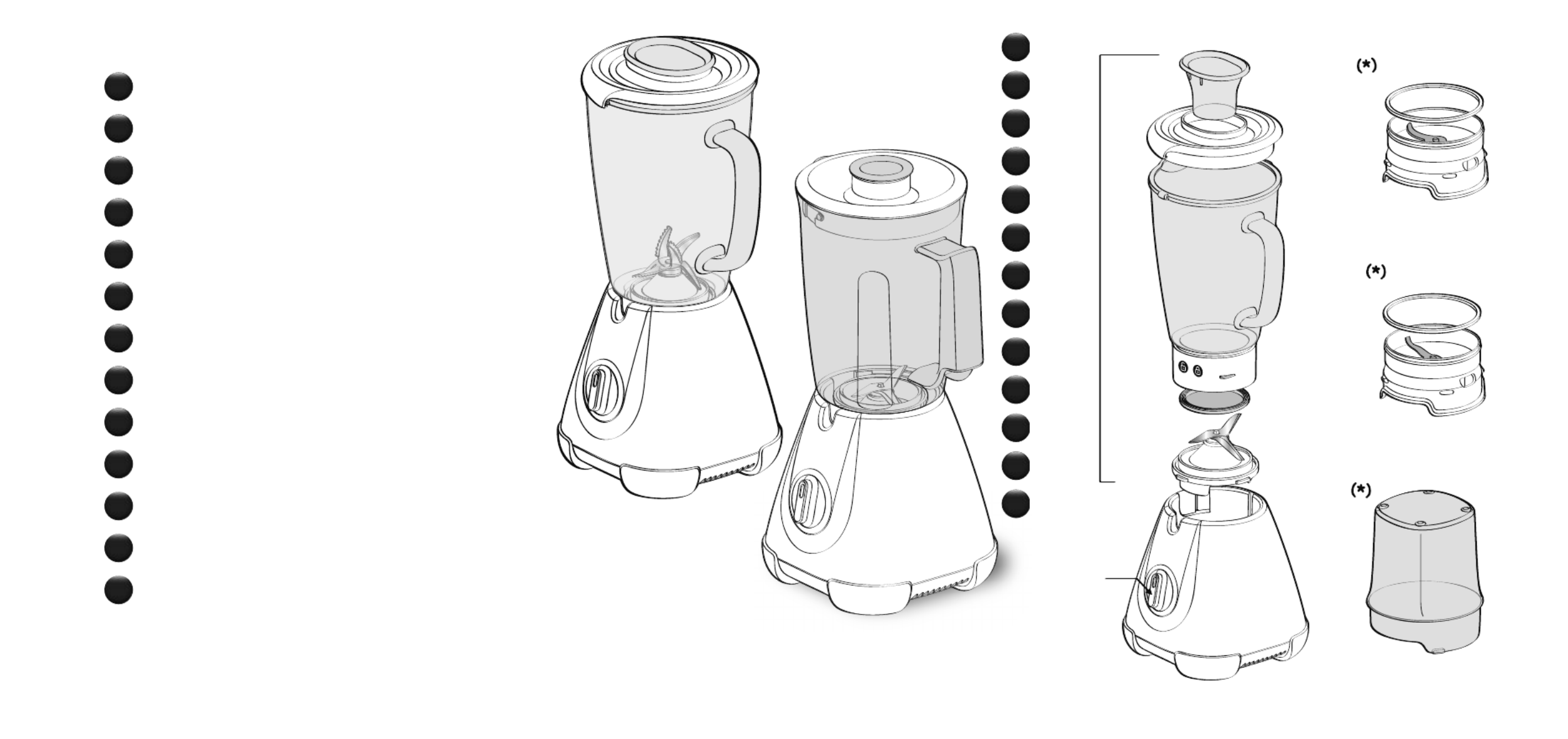 (*)

(*)

(*)