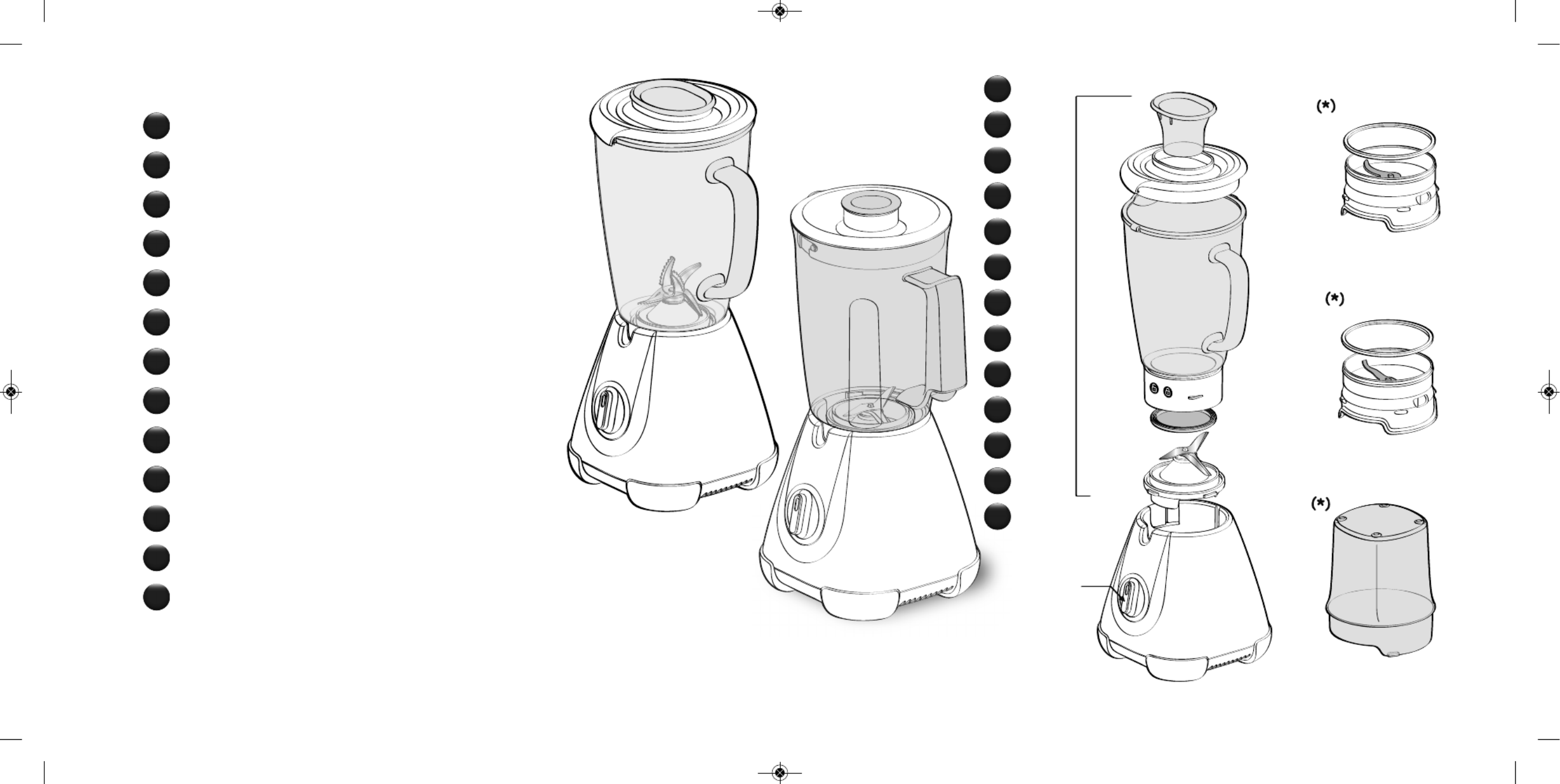 (*)

(*)

(*)