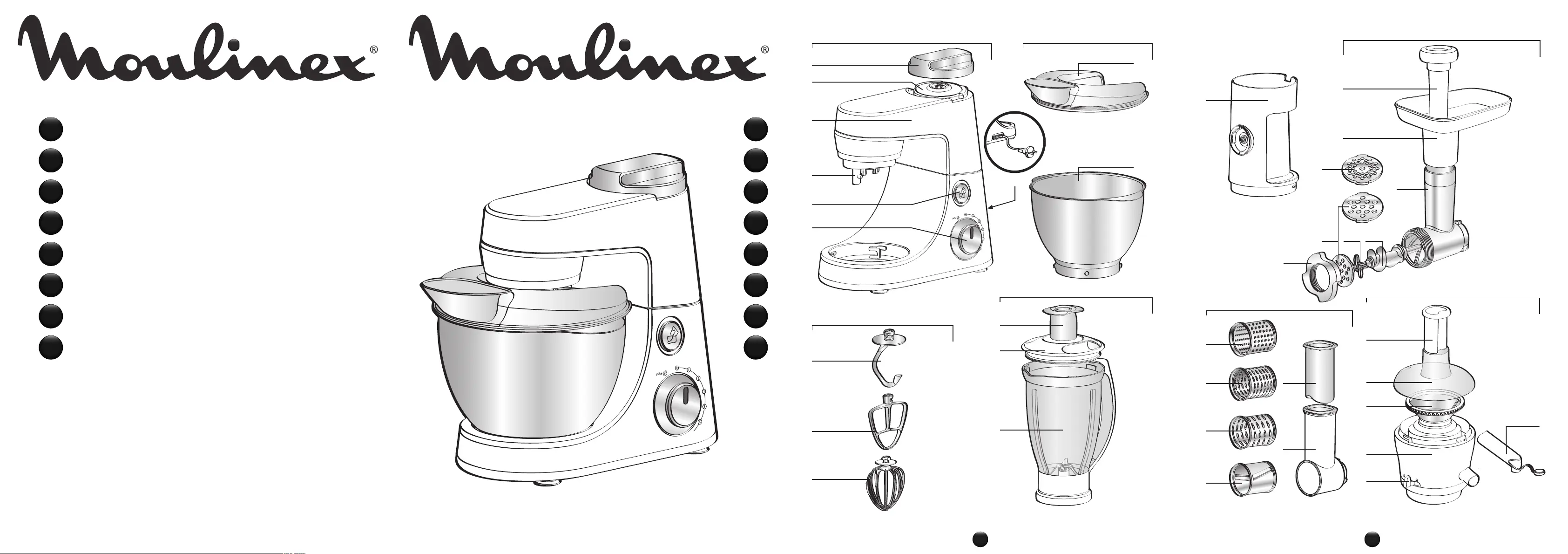 Moulinex®

Moulinex®