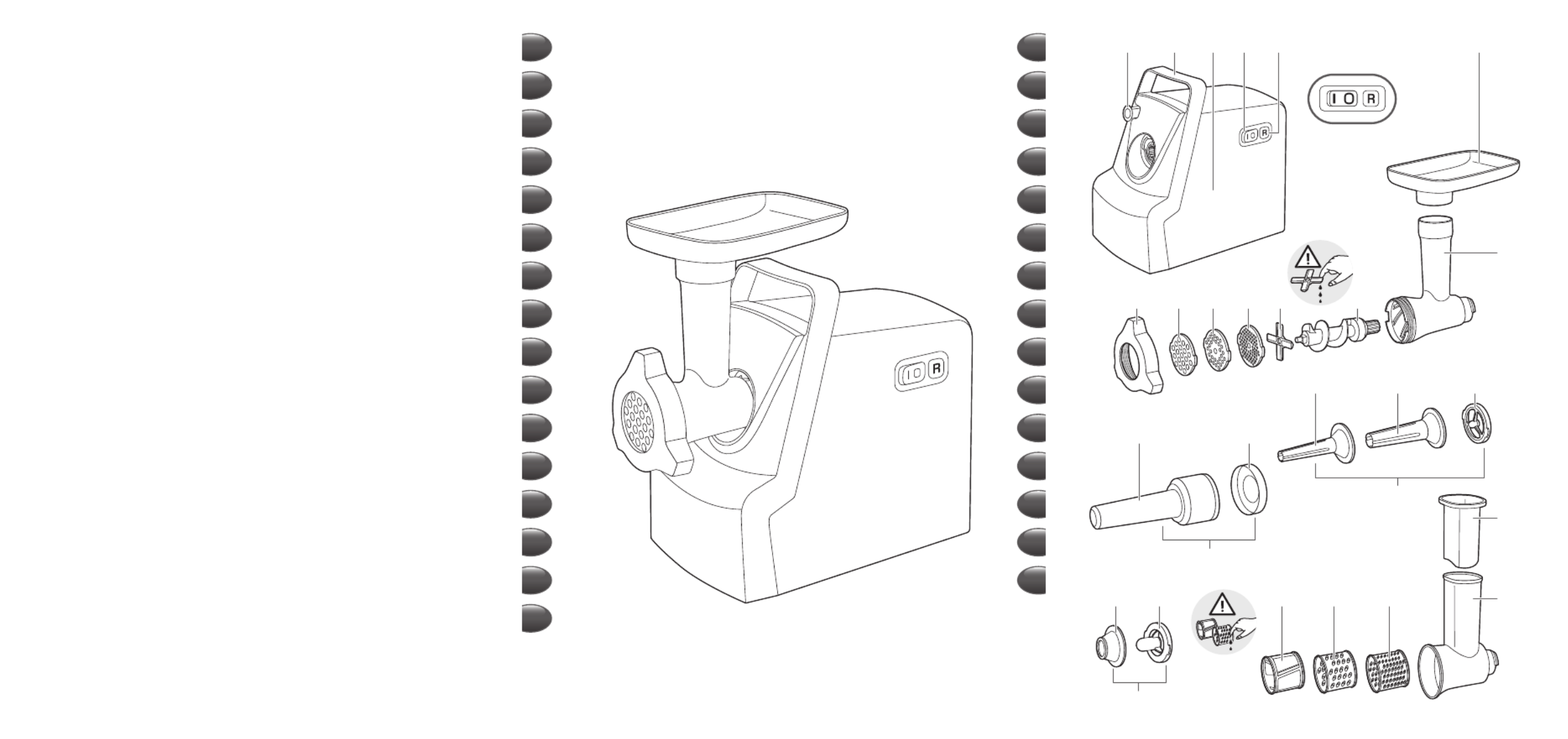 I O R

I O R

I O R