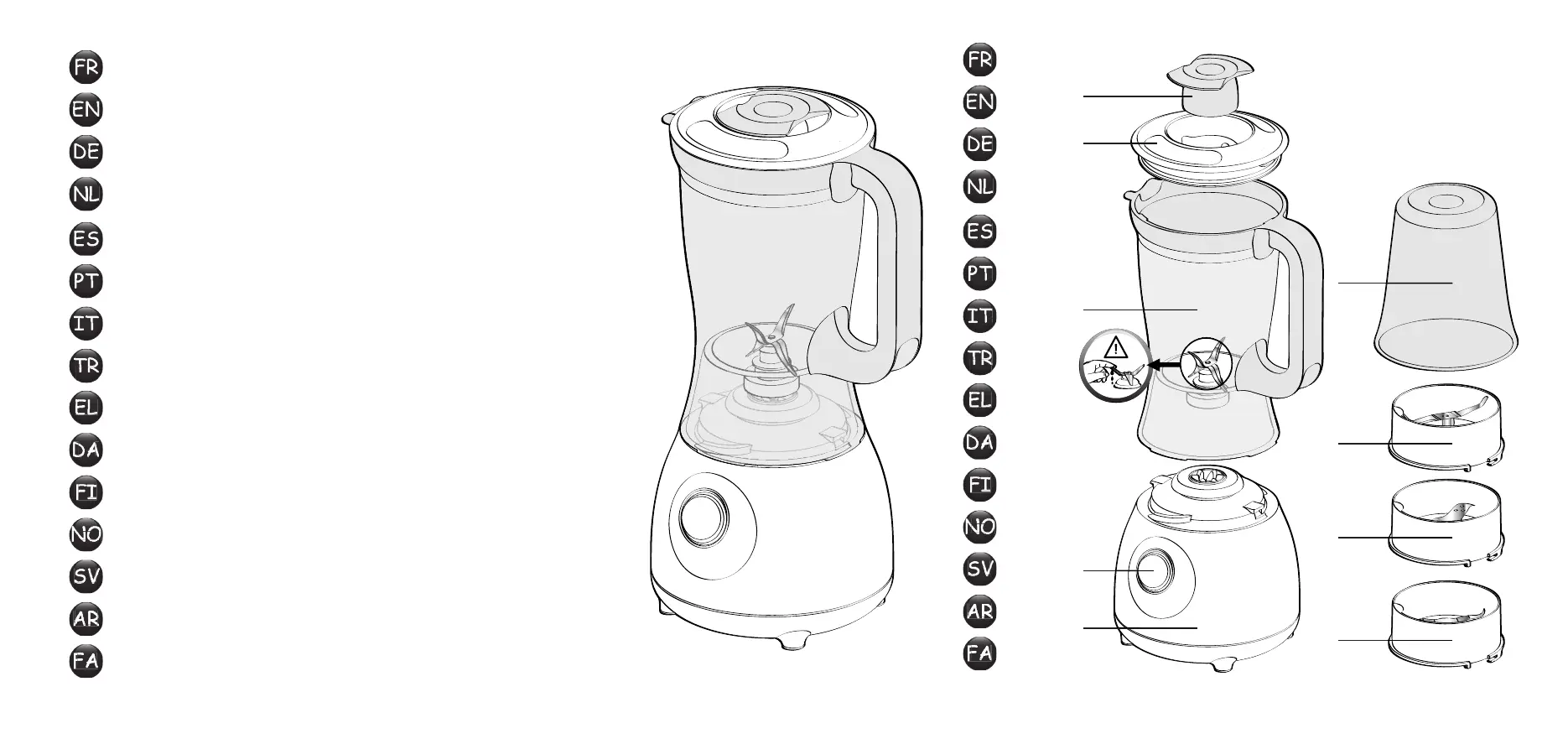 FR
EN
DE
NL
ES
PT
IT
TR
EL
DA
FI
NO
SV
AR
FA

FR
EN
DE
NL
ES
PT
IT
TR
EL
DA
FI
NO
SV
AR
FA