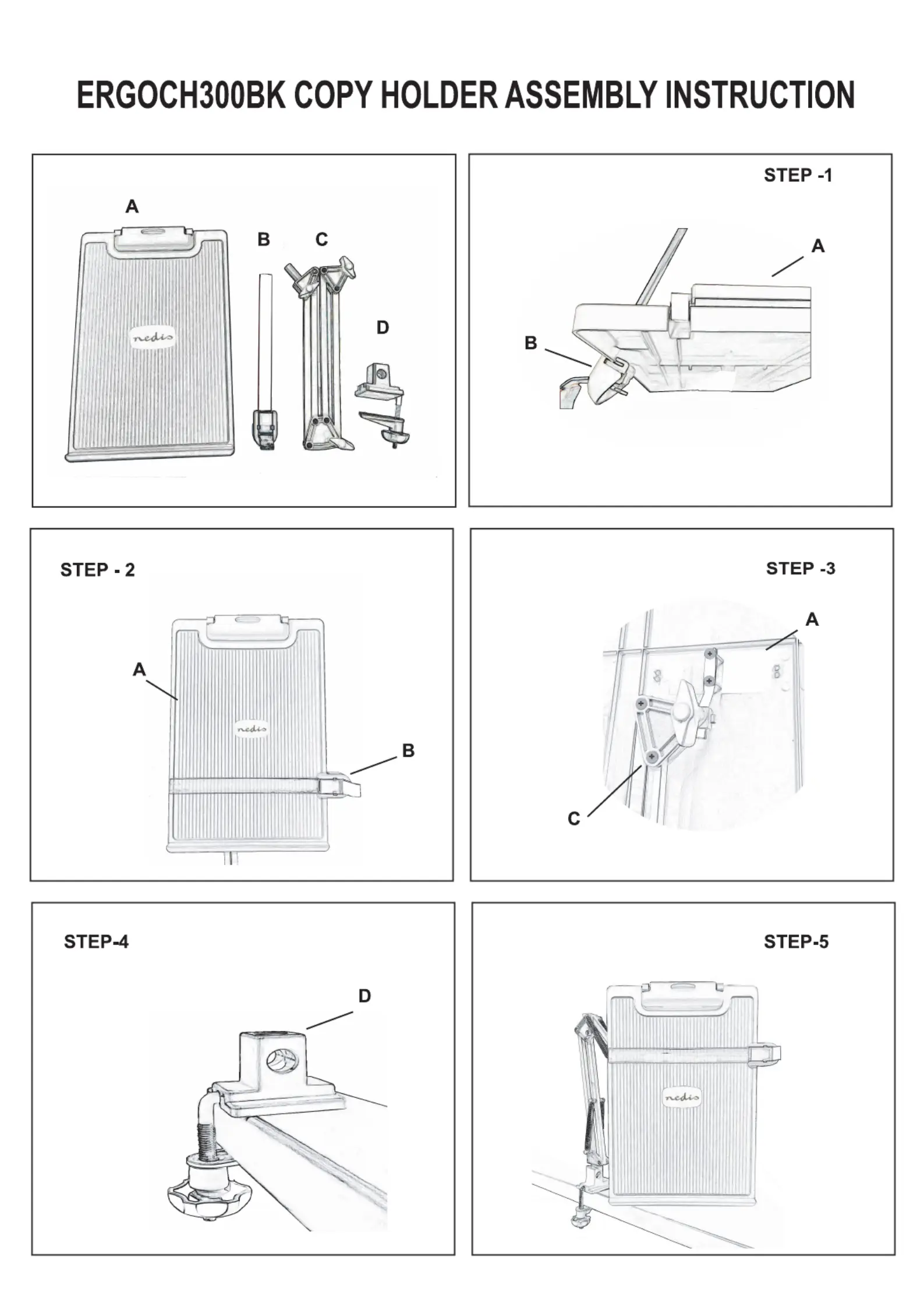 ERGOCH300BK COPY HOLDER ASSEMBLY INSTRUCTION

A
B
C
D
nedis

STEP -1
A
B

STEP - 2
A
nedis
B

STEP -3
A
C

STEP-4
D

STEP-5
nedis