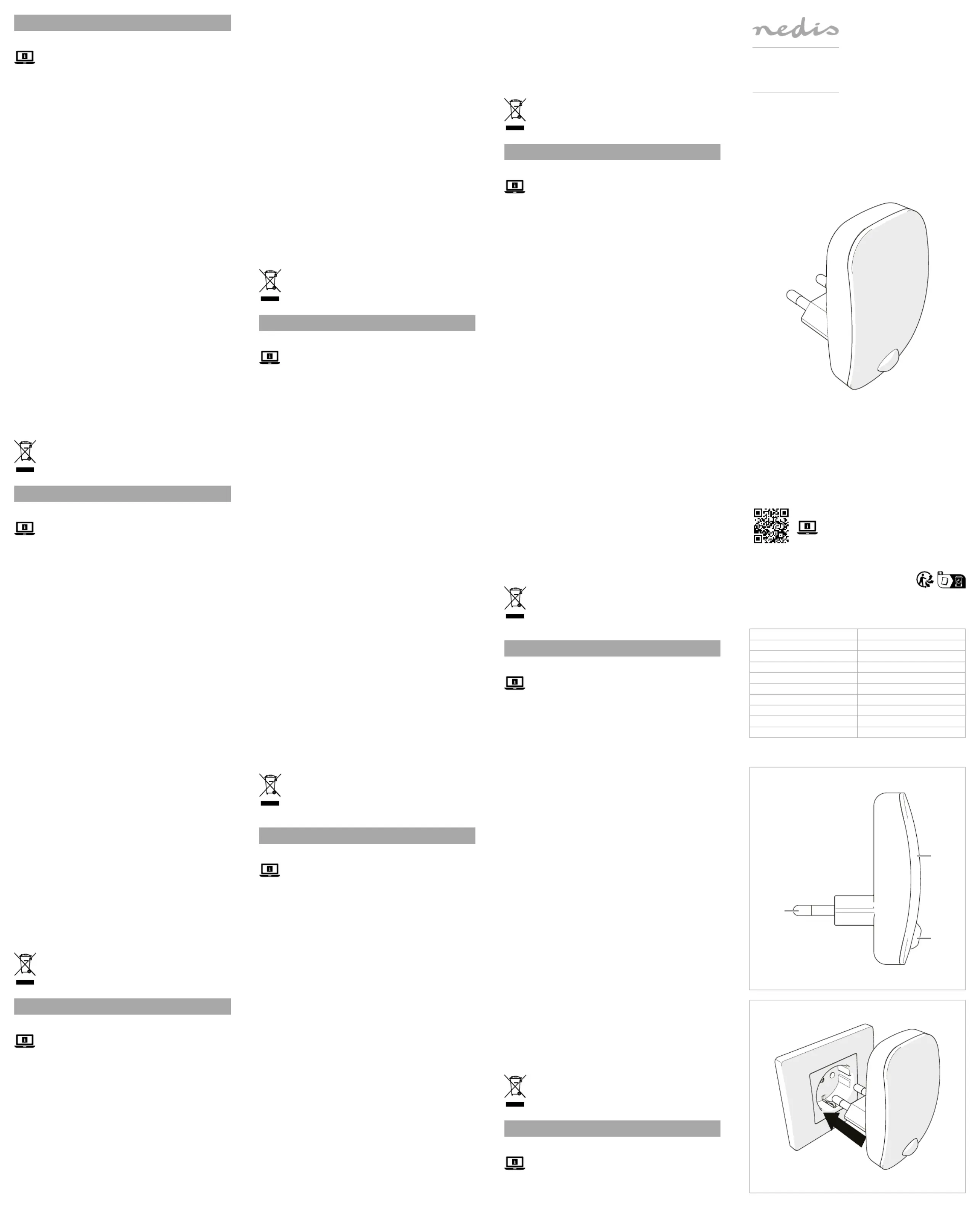 nedis