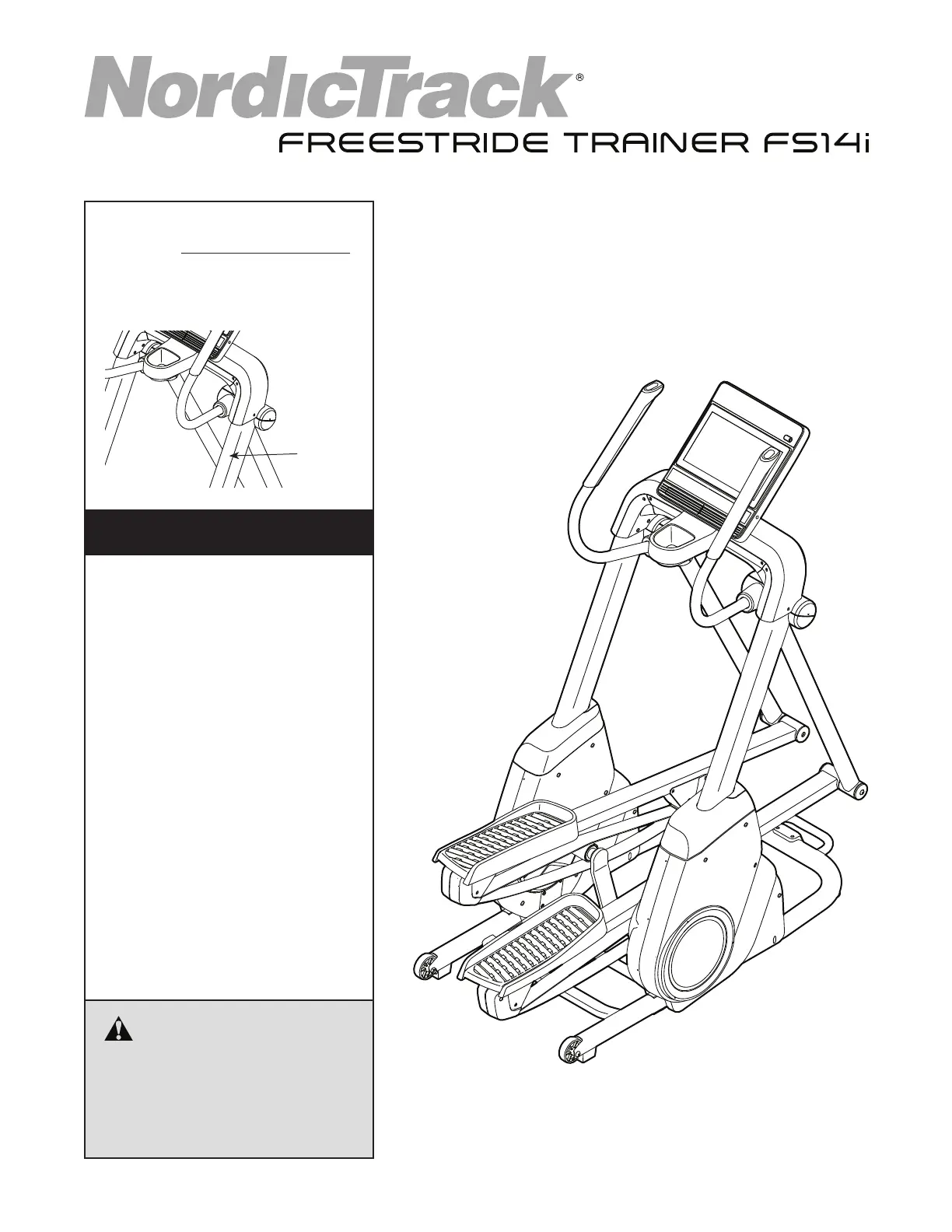 NordicTrack®

FREESTRIDE TRAINER FS14i