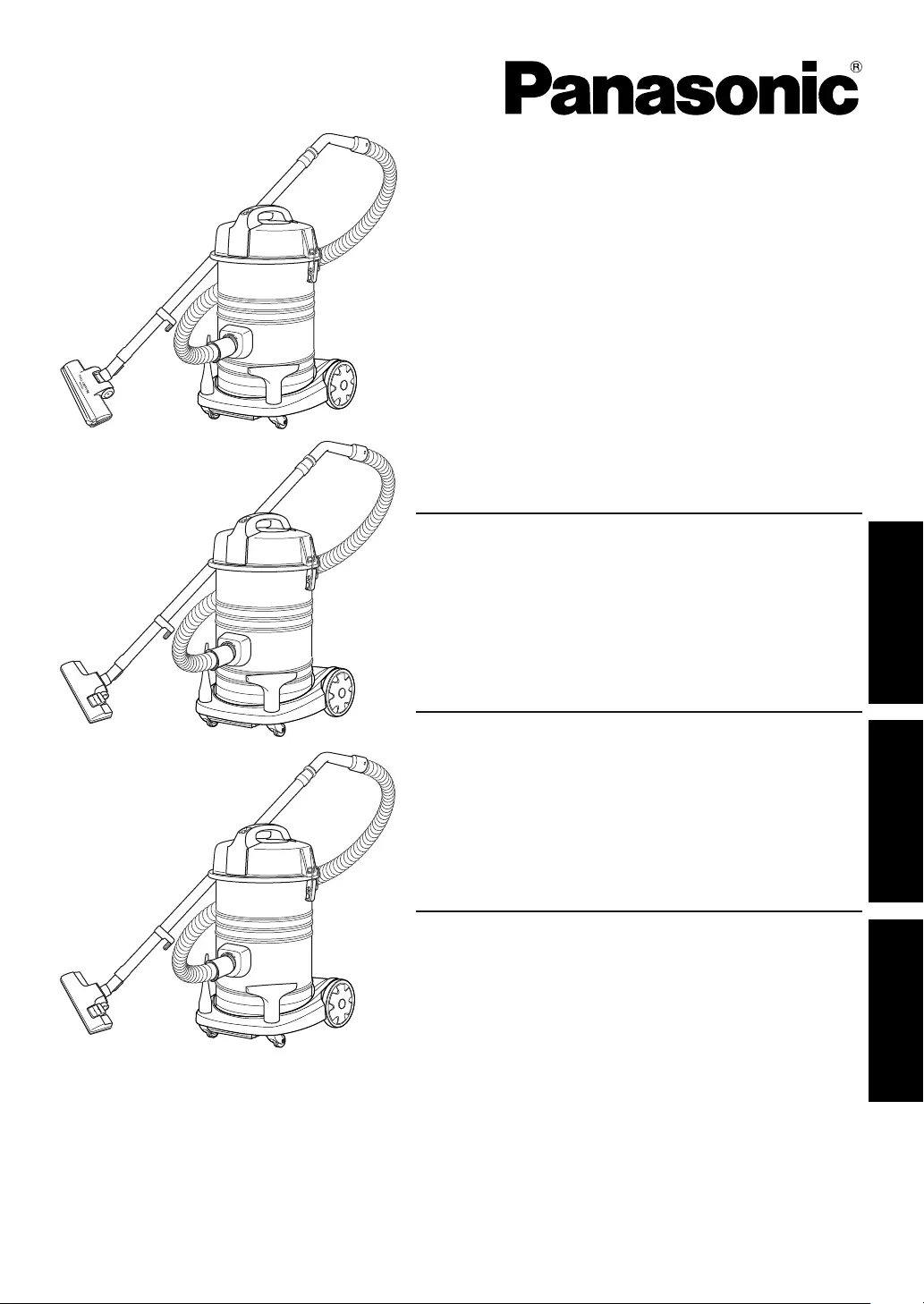 Panasonic®