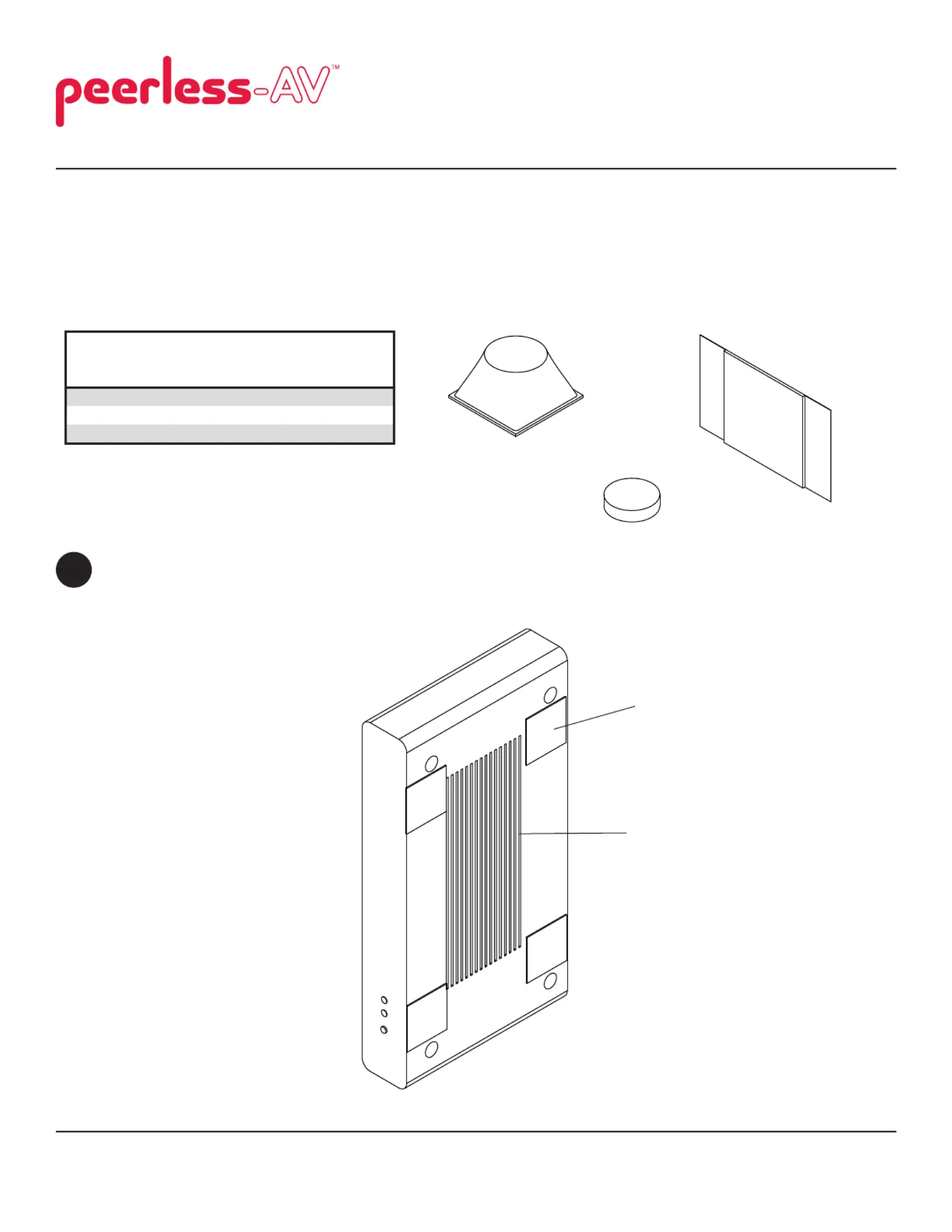 peerless-AV™