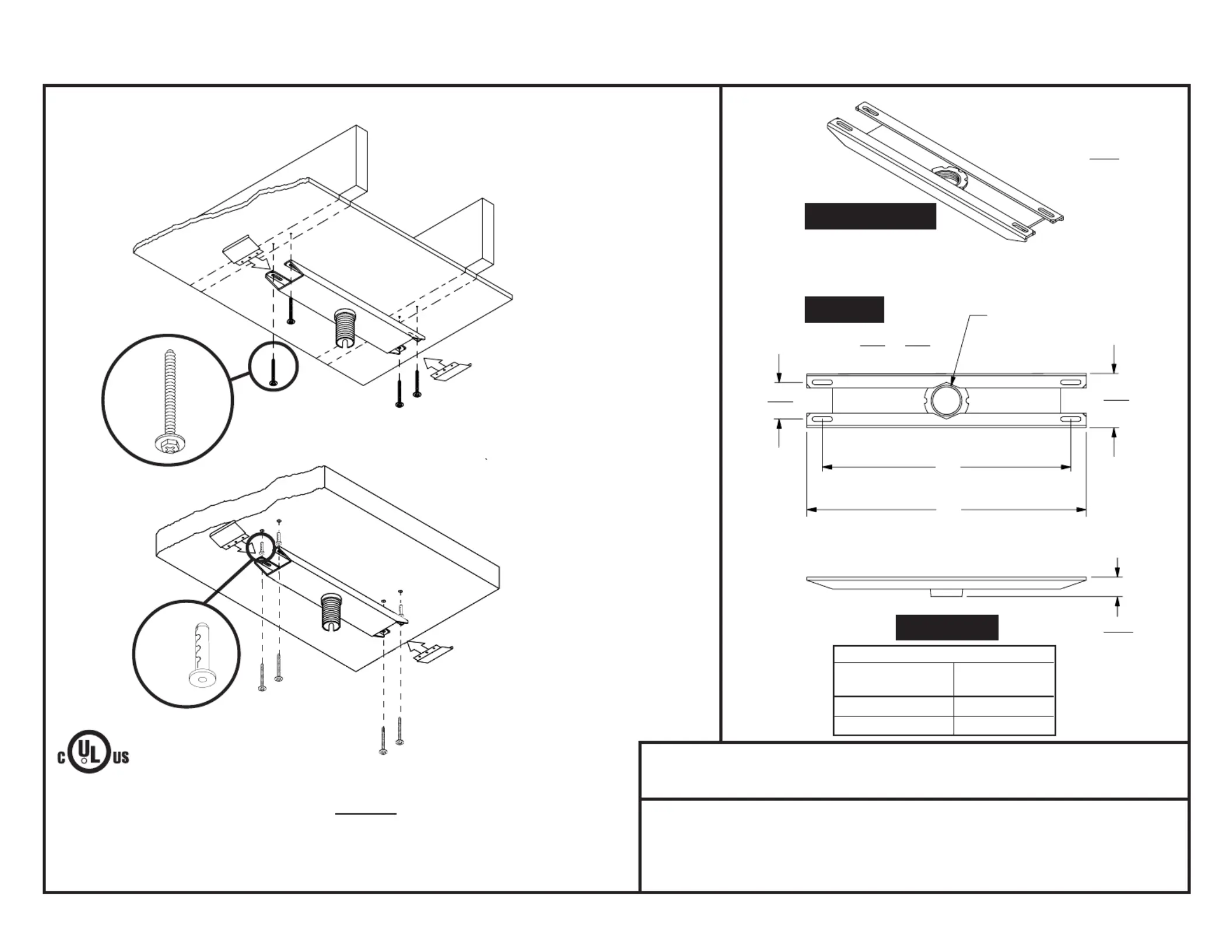 c UL US